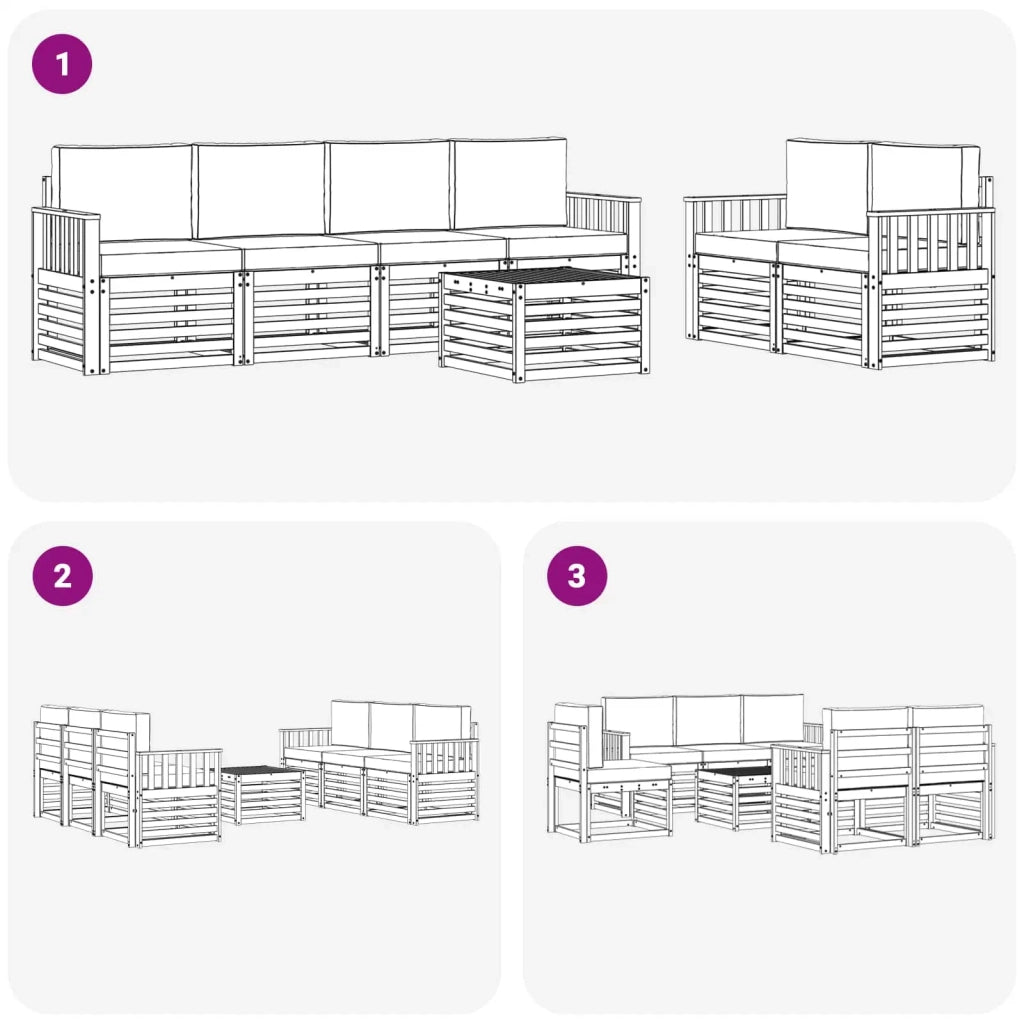 1

2

3