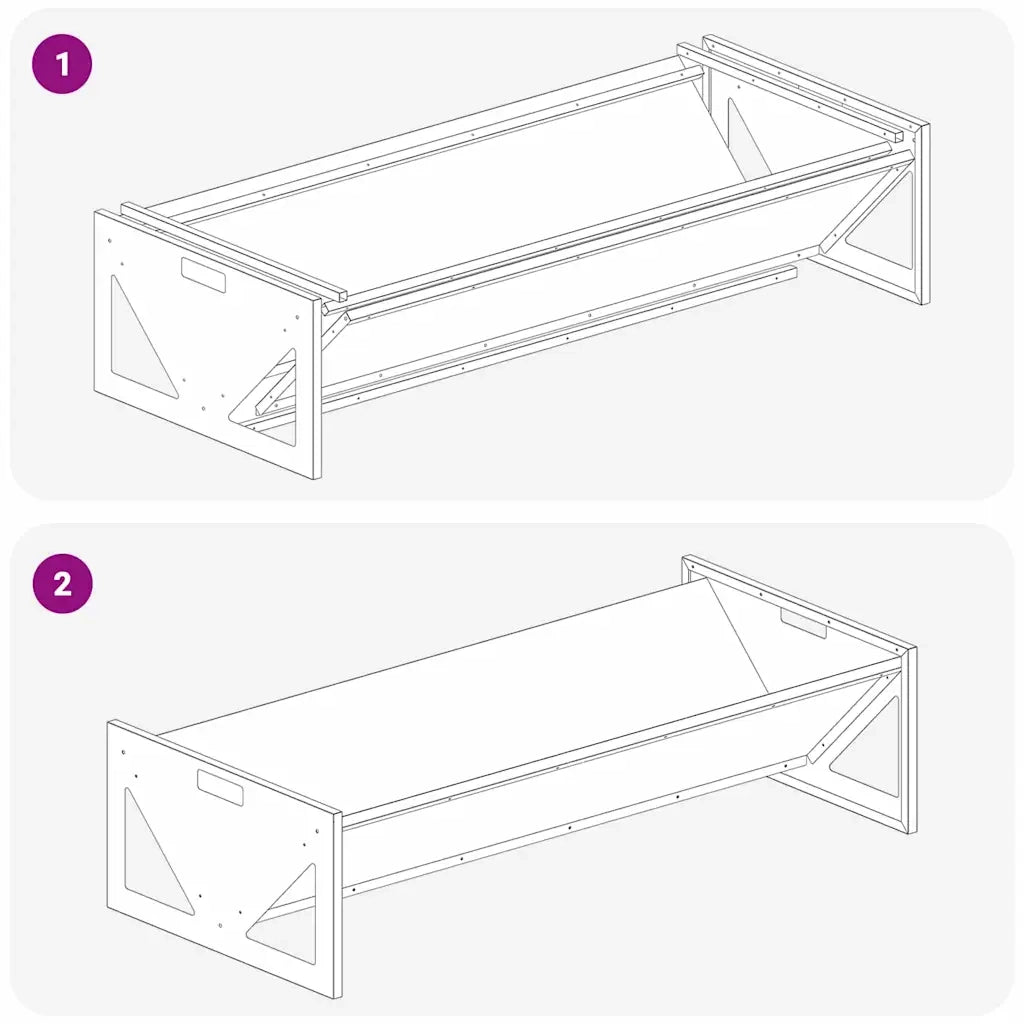 1

2