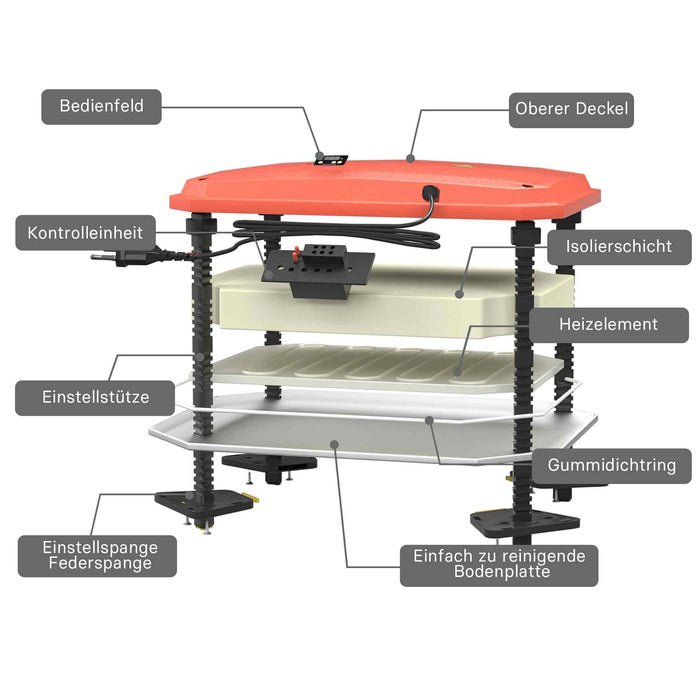 Bedienfeld

Oberer Deckel

Kontrolleinheit

Isolierschicht

Heizelement

Einstellstütze

Gummidichtring

Einstellspange
Federspange

Einfach zu reinigende
Bodenplatte