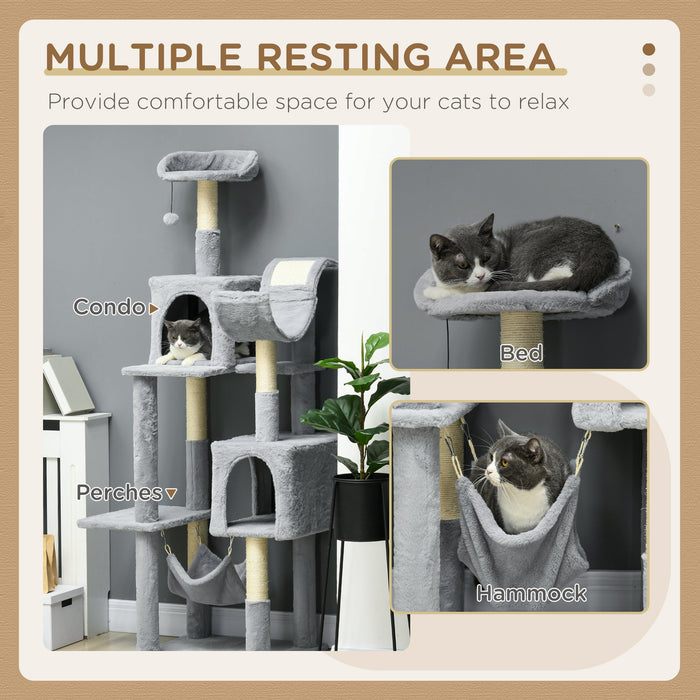 MULTIPLE RESTING AREA

Provide comfortable space for your cats to relax

Condo

Perches

Bed

Hammock