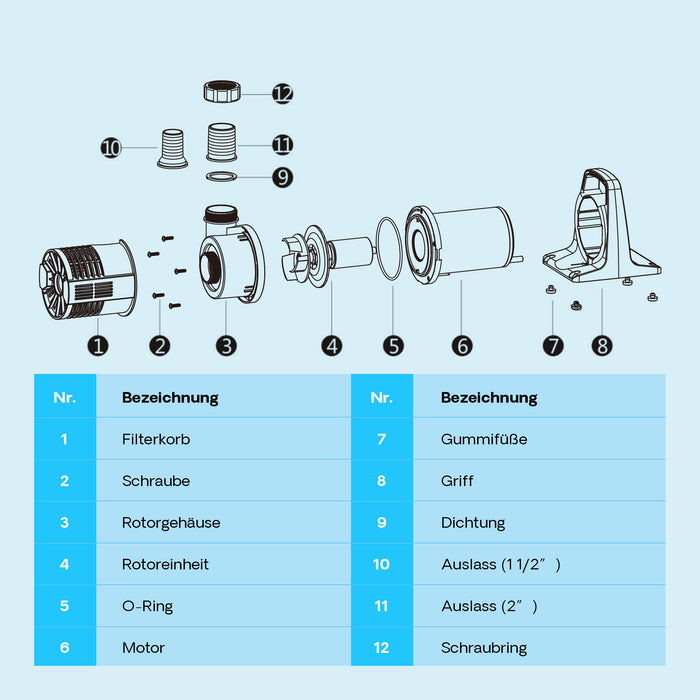 12
10
11
9
1
2
3
4
5
6
7
8

| Nr. | Bezeichnung |
|---|---|
| 1 | Filterkorb |
| 2 | Schraube |
| 3 | Rotorgehäuse |
| 4 | Rotoreinheit |
| 5 | O-Ring |
| 6 | Motor |

| Nr. | Bezeichnung |
|---|---|
| 7 | Gummifüße |
| 8 | Griff |
| 9 | Dichtung |
| 10 | Auslass (1 1/2″) |
| 11 | Auslass (2″) |
| 12 | Schraubring |