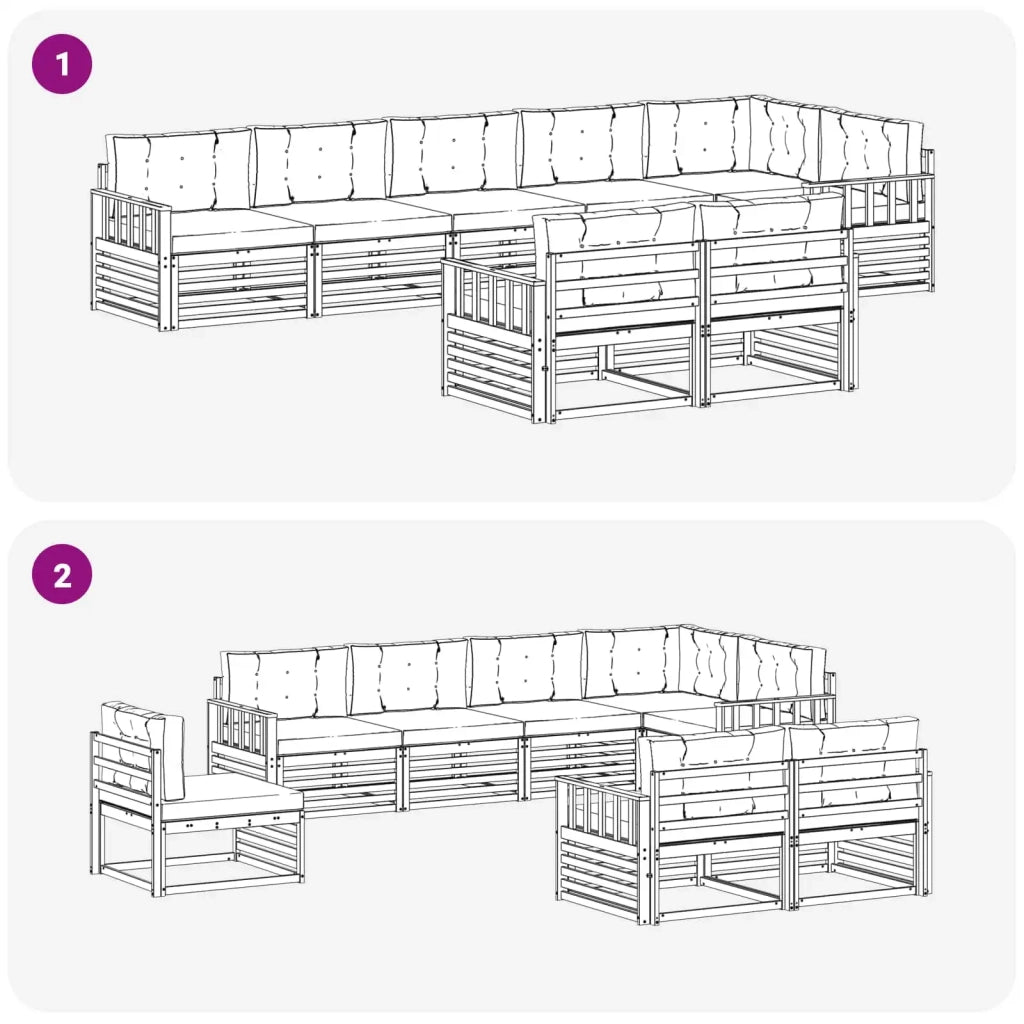 1

2