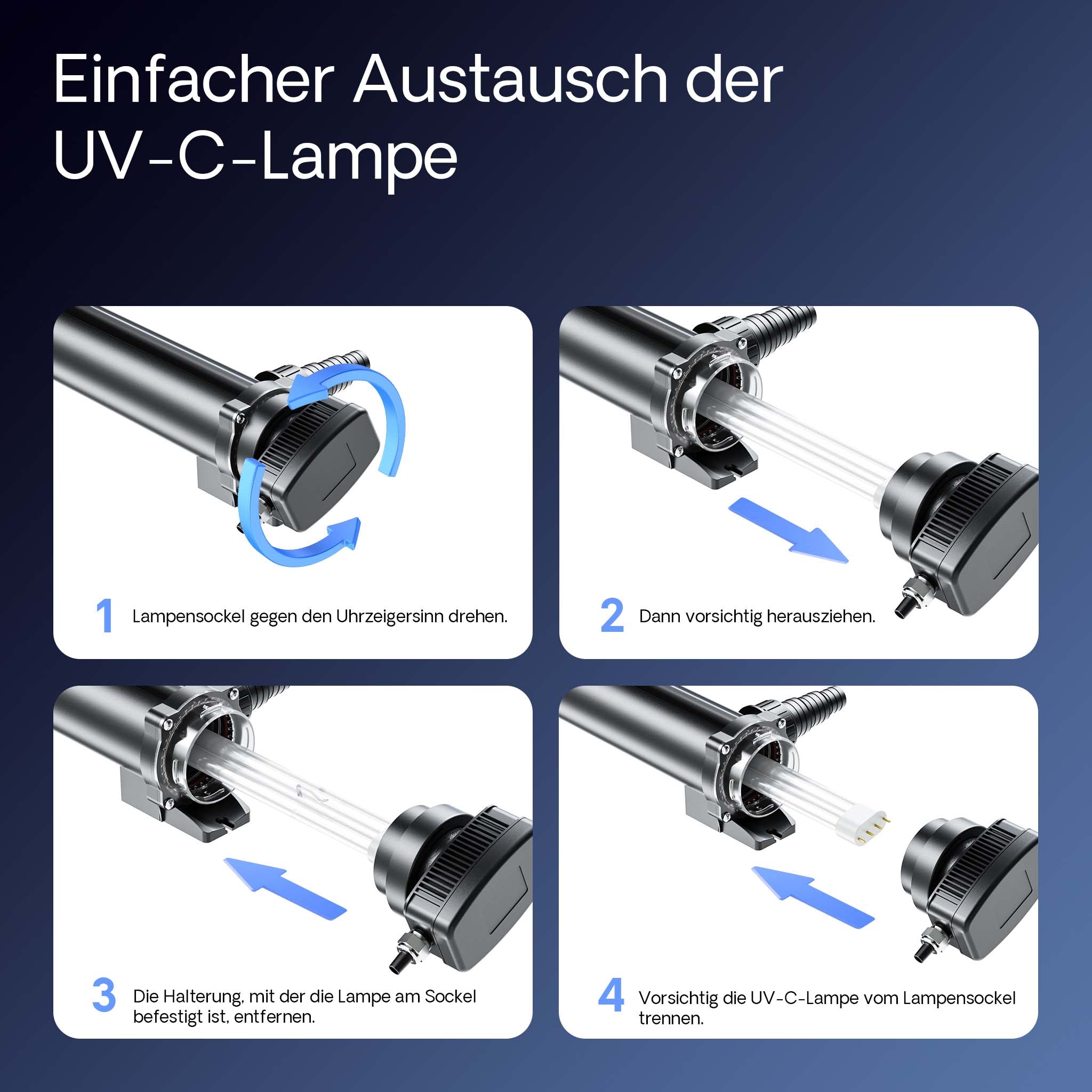 Einfacher Austausch der UV-C-Lampe

1 Lampensockel gegen den Uhrzeigersinn drehen.

2 Dann vorsichtig herausziehen.

3 Die Halterung, mit der die Lampe am Sockel befestigt ist, entfernen.

4 Vorsichtig die UV-C-Lampe vom Lampensockel trennen.