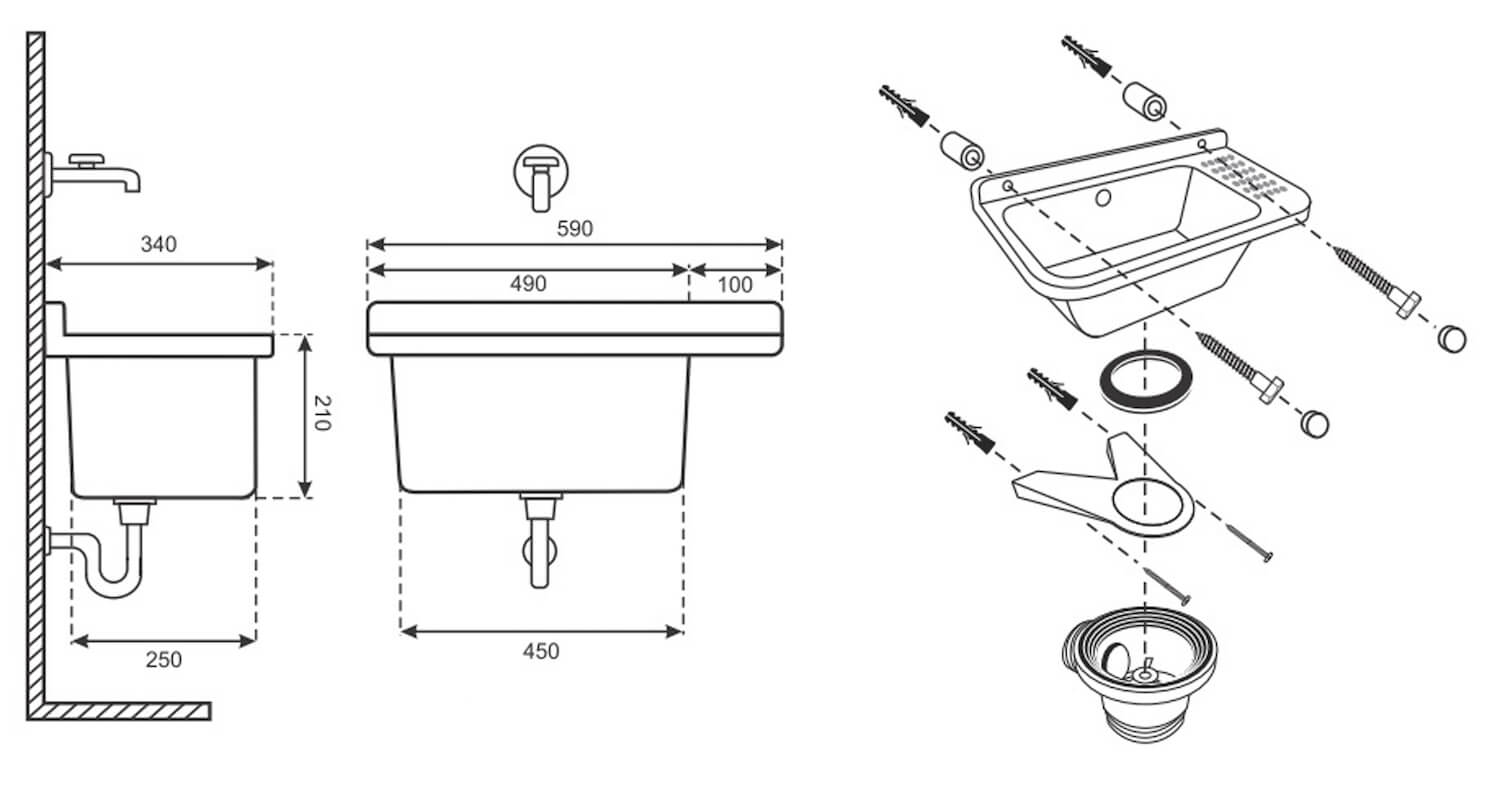 340

210

250

590

490

100

450