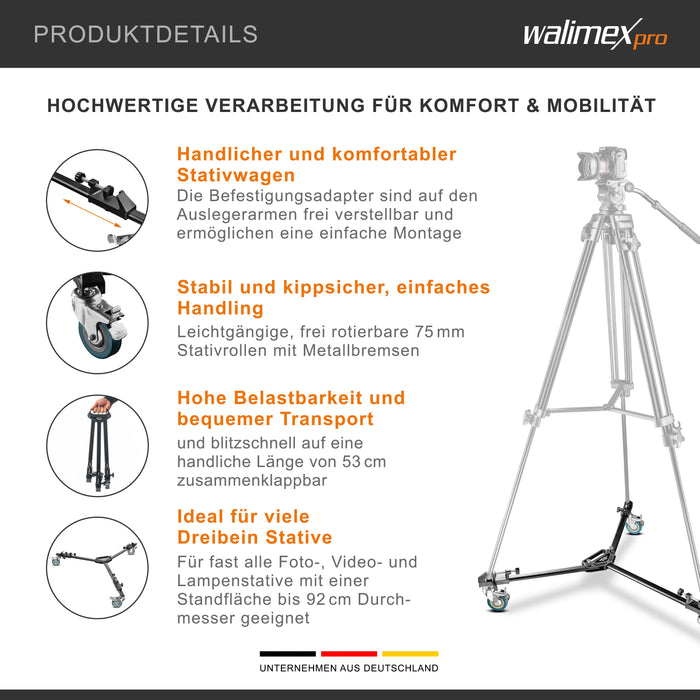 PRODUKTDETAILS

walimex pro

HOCHWERTIGE VERARBEITUNG FÜR KOMFORT & MOBILITÄT

Handlicher und komfortabler Stativwagen

Die Befestigungsadapter sind auf den Auslegerarmen frei verstellbar und ermöglichen eine einfache Montage

Stabil und kippsicher, einfaches Handling

Leichtgängige, frei rotierbare 75 mm Stativrollen mit Metallbremsen

Hohe Belastbarkeit und bequemer Transport

und blitzschnell auf eine handliche Länge von 53 cm zusammenklappbar

Ideal für viele Dreibein Stative

Für fast alle Foto-, Video- und Lampenstative mit einer Standfläche bis 92 cm Durchmesser geeignet

UNTERNEHMEN AUS DEUTSCHLAND