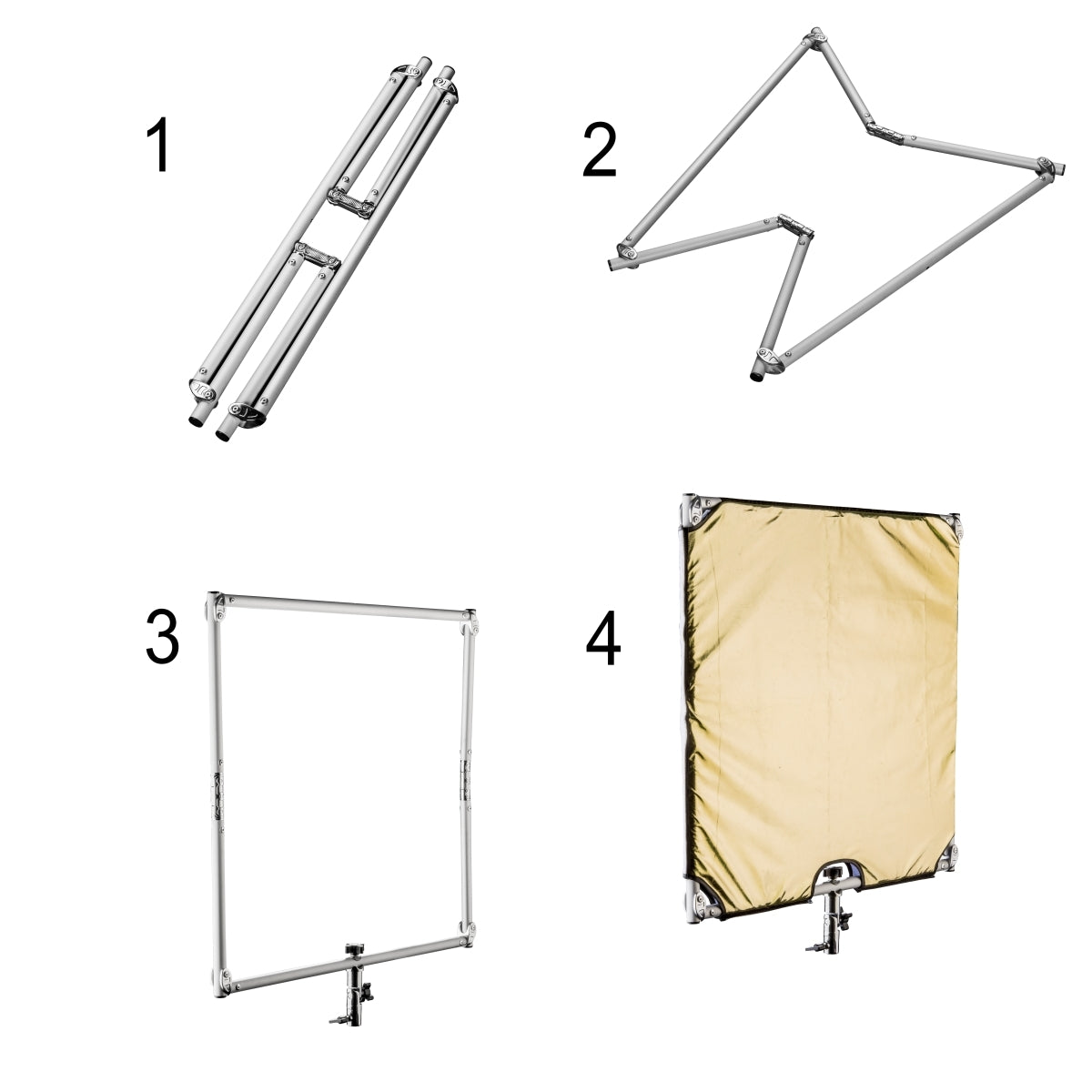 1

2

3

4