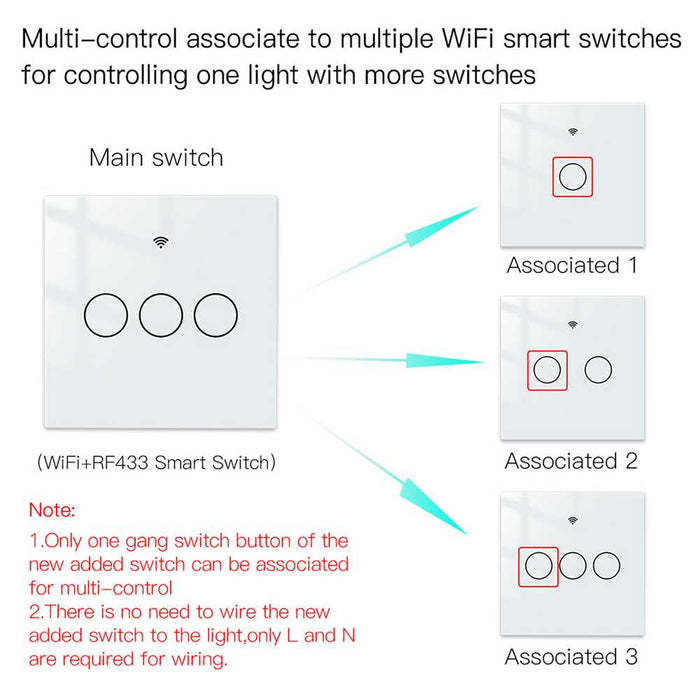 Multi–control associate to multiple WiFi smart switches for controlling one light with more switches

Main switch

(WiFi+RF433 Smart Switch)

Associated 1

Associated 2

Associated 3

Note:
1.Only one gang switch button of the new added switch can be associated for multi–control
2.There is no need to wire the new added switch to the light,only L and N are required for wiring.