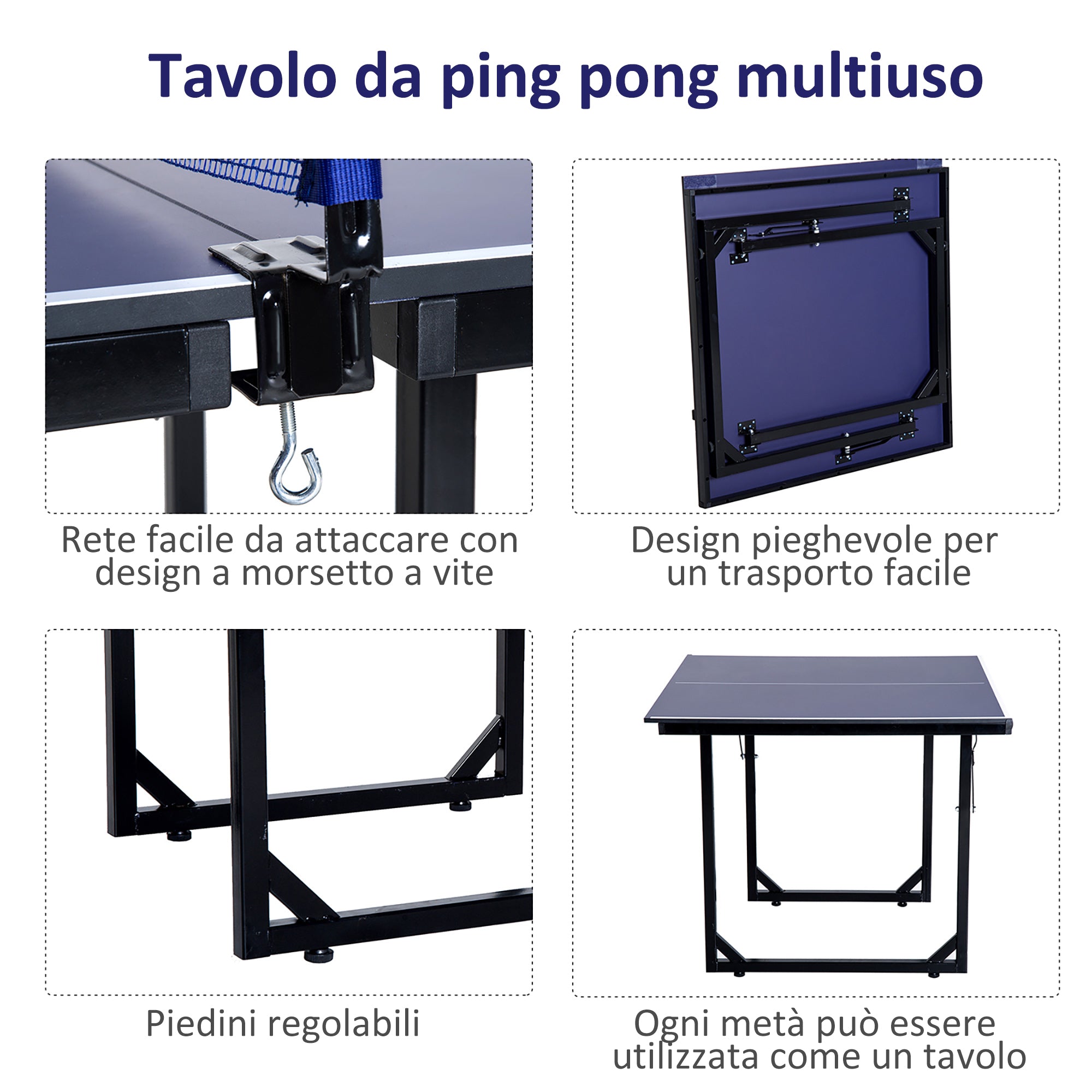 Tavolo da ping pong multiuso

Rete facile da attaccare con design a morsetto a vite

Design pieghevole per un trasporto facile

Piedini regolabili

Ogni metà può essere utilizzata come un tavolo