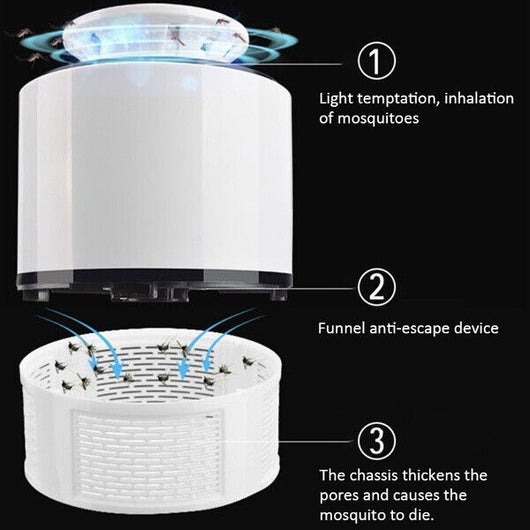 ①

Light temptation, inhalation of mosquitoes

②

Funnel anti-escape device

③

The chassis thickens the pores and causes the mosquito to die.