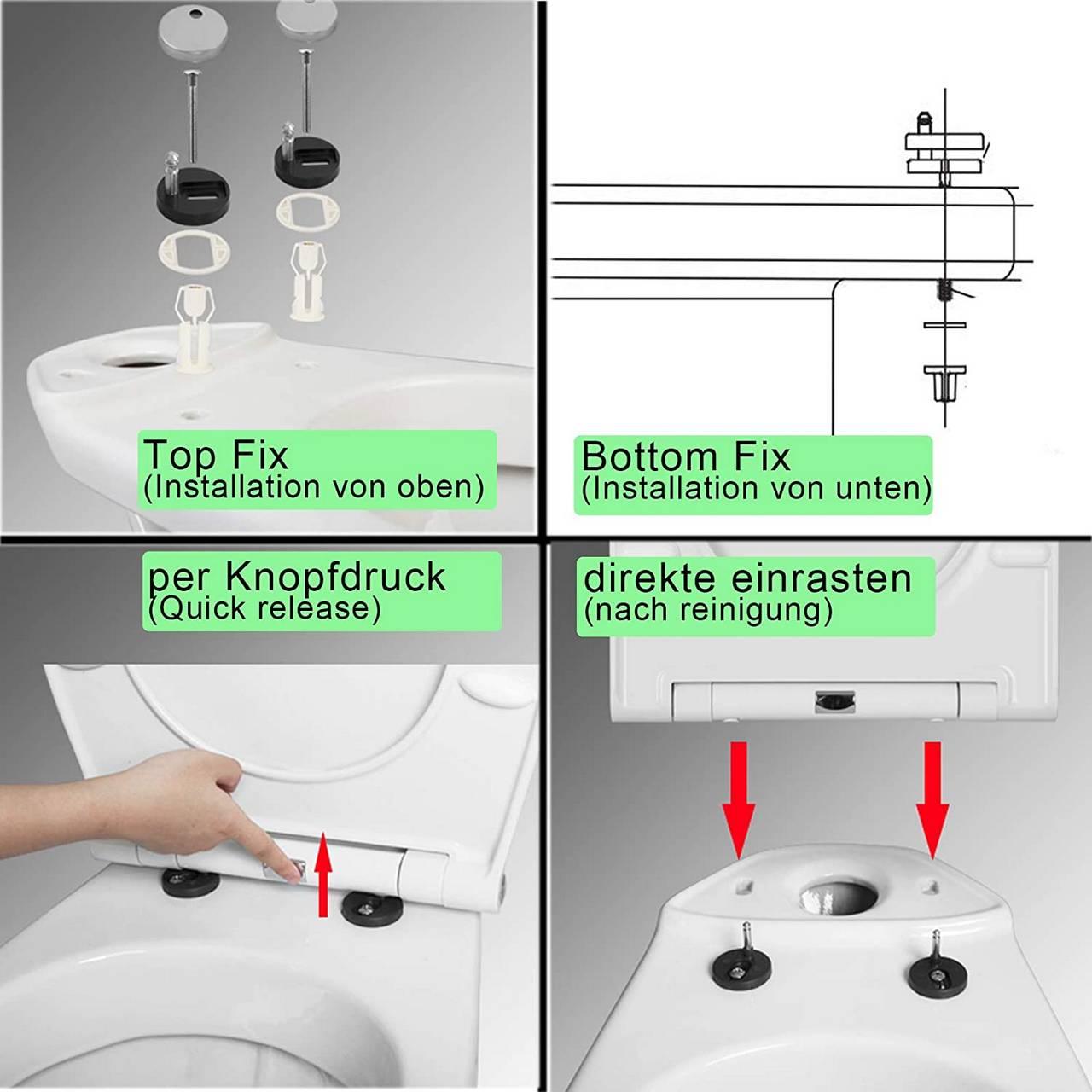 Top Fix
(Installation von oben)

Bottom Fix
(Installation von unten)

per Knopfdruck
(Quick release)

direkte einrasten
(nach reinigung)