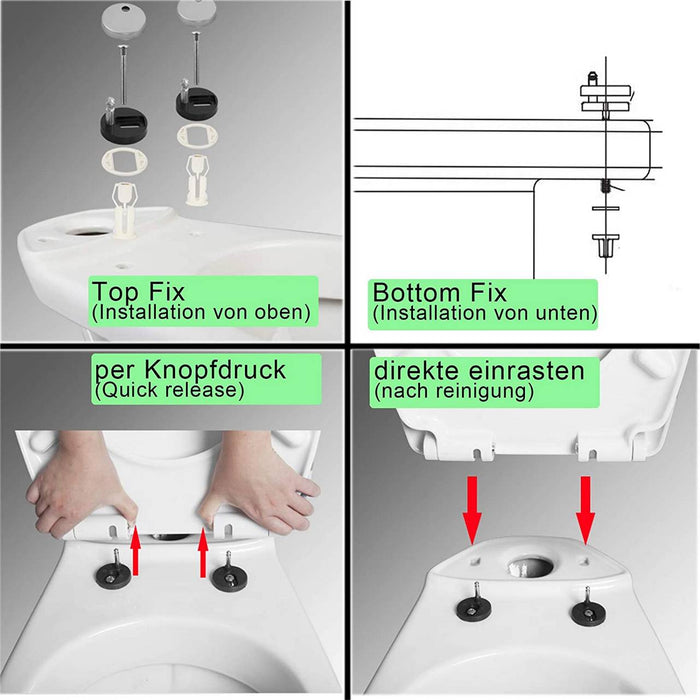 Top Fix
(Installation von oben)

Bottom Fix
(Installation von unten)

per Knopfdruck
(Quick release)

direkte einrasten
(nach reinigung)