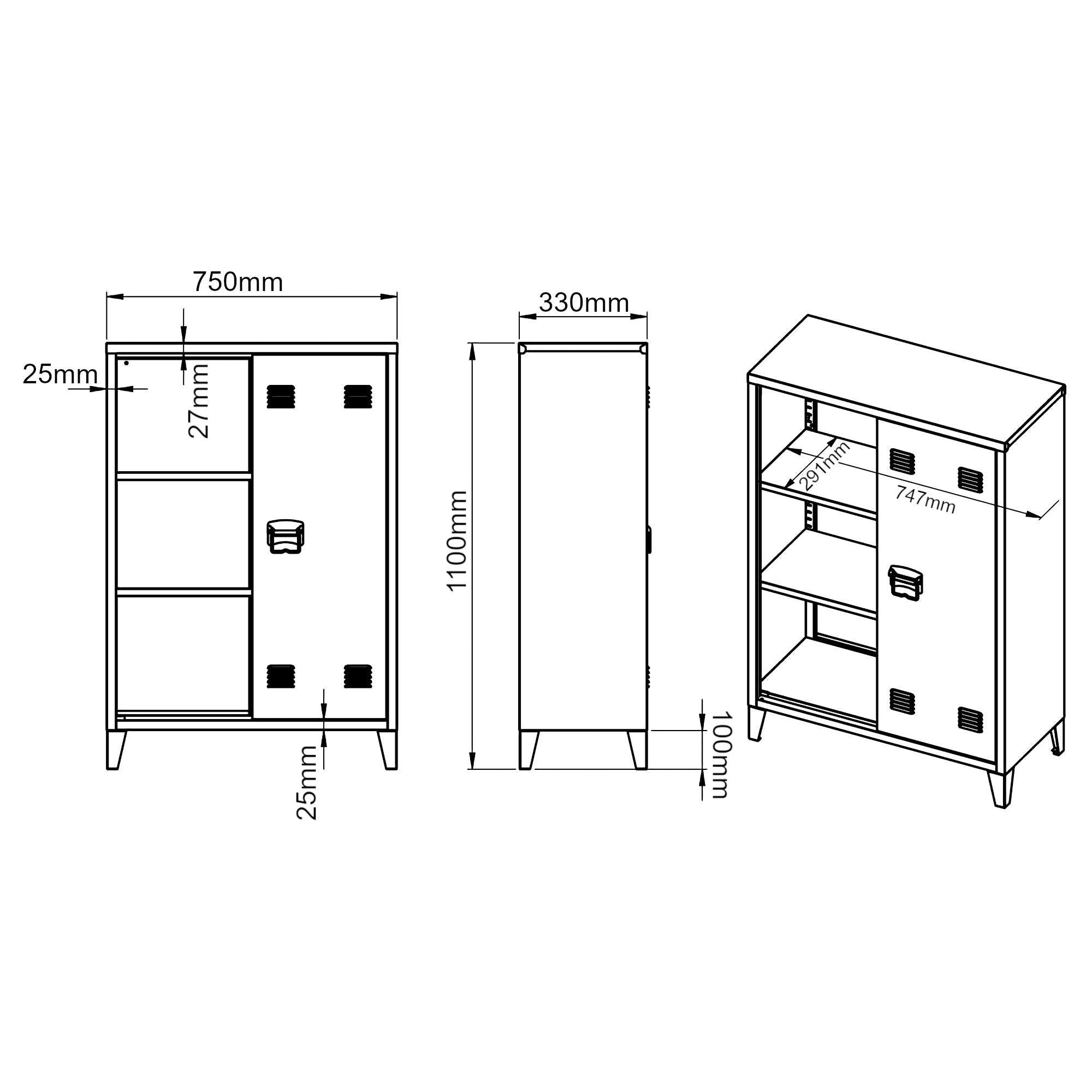 750mm

25mm

27mm

25mm

330mm

1100mm

100mm

291mm

747mm