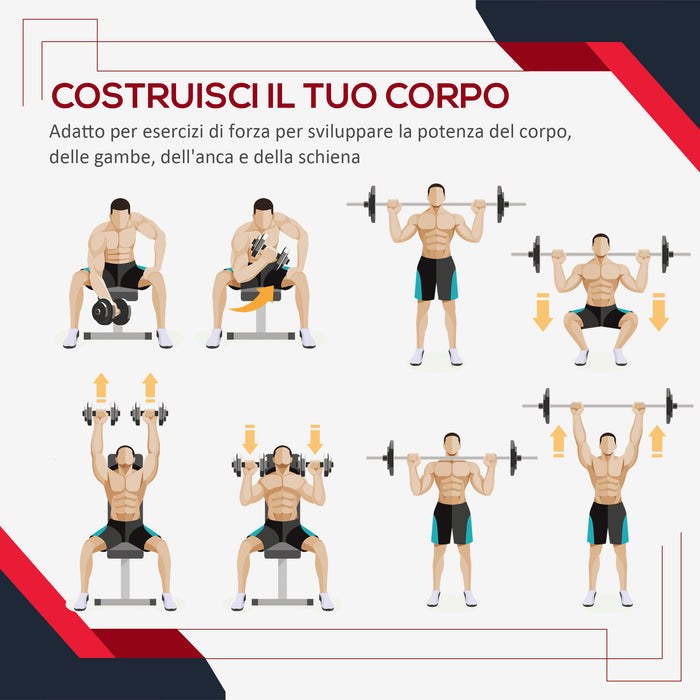 COSTRUISCI IL TUO CORPO

Adatto per esercizi di forza per sviluppare la potenza del corpo, delle gambe, dell'anca e della schiena