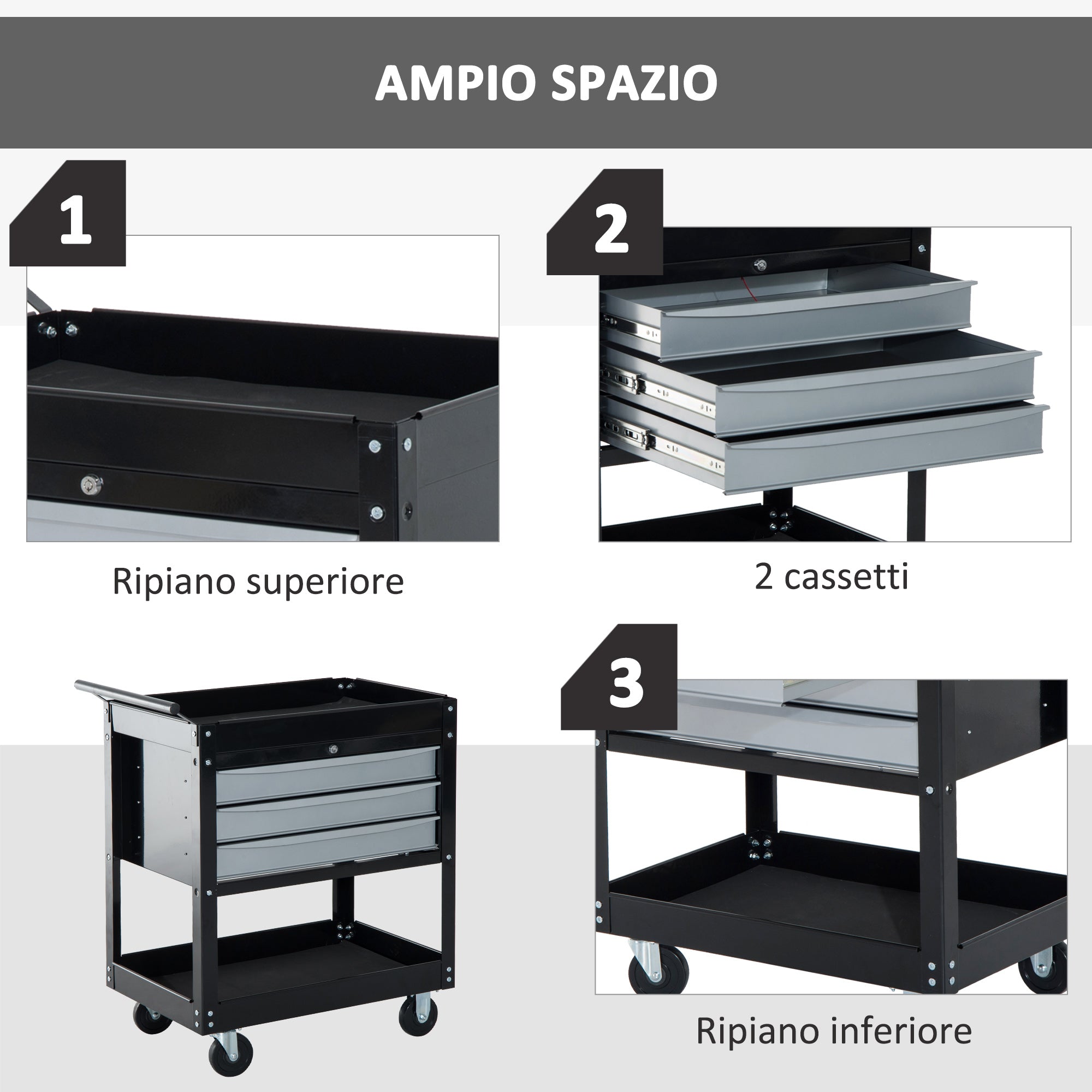 AMPIO SPAZIO

1

Ripiano superiore

2

2 cassetti

3

Ripiano inferiore