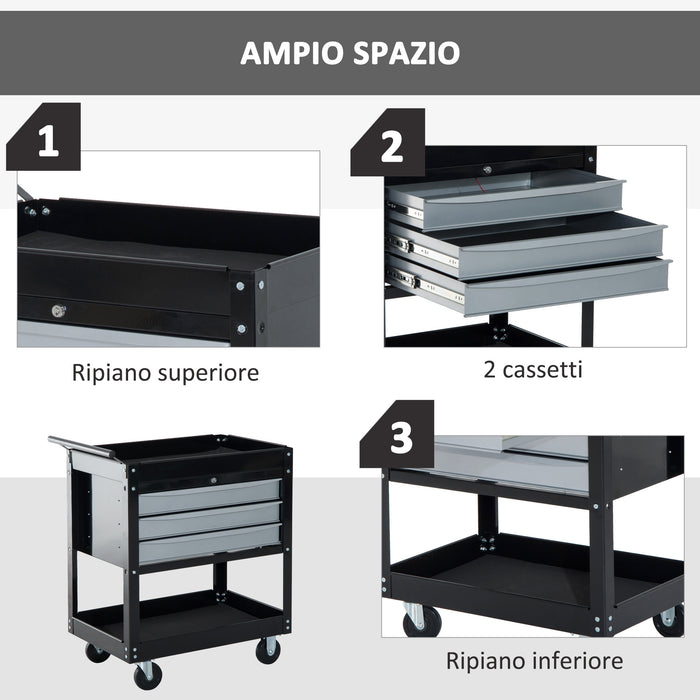 AMPIO SPAZIO

1

Ripiano superiore

2

2 cassetti

3

Ripiano inferiore