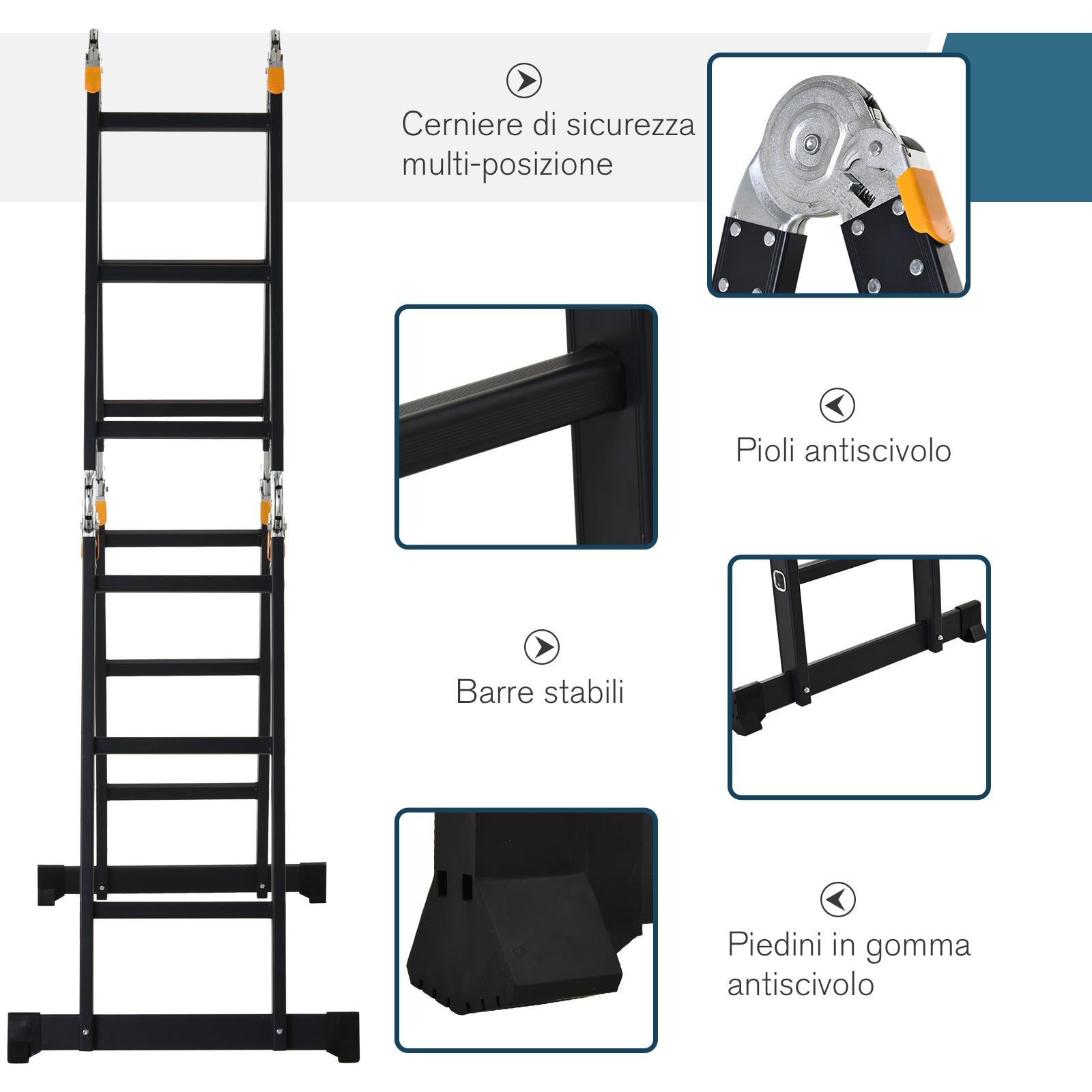 Cerniere di sicurezza multi-posizione

Pioli antiscivolo

Barre stabili

Piedini in gomma antiscivolo