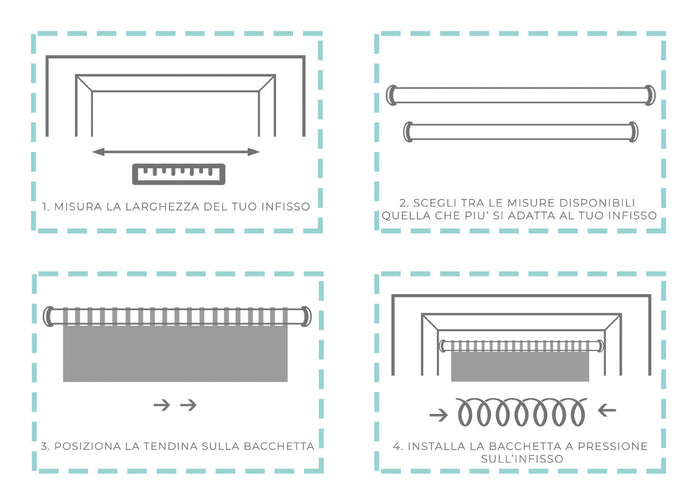 1. MISURA LA LARGHEZZA DEL TUO INFISSO

2. SCEGLI TRA LE MISURE DISPONIBILI QUELLA CHE PIU' SI ADATTA AL TUO INFISSO

3. POSIZIONA LA TENDINA SULLA BACCHETTA

4. INSTALLA LA BACCHETTA A PRESSIONE SULL'INFISSO