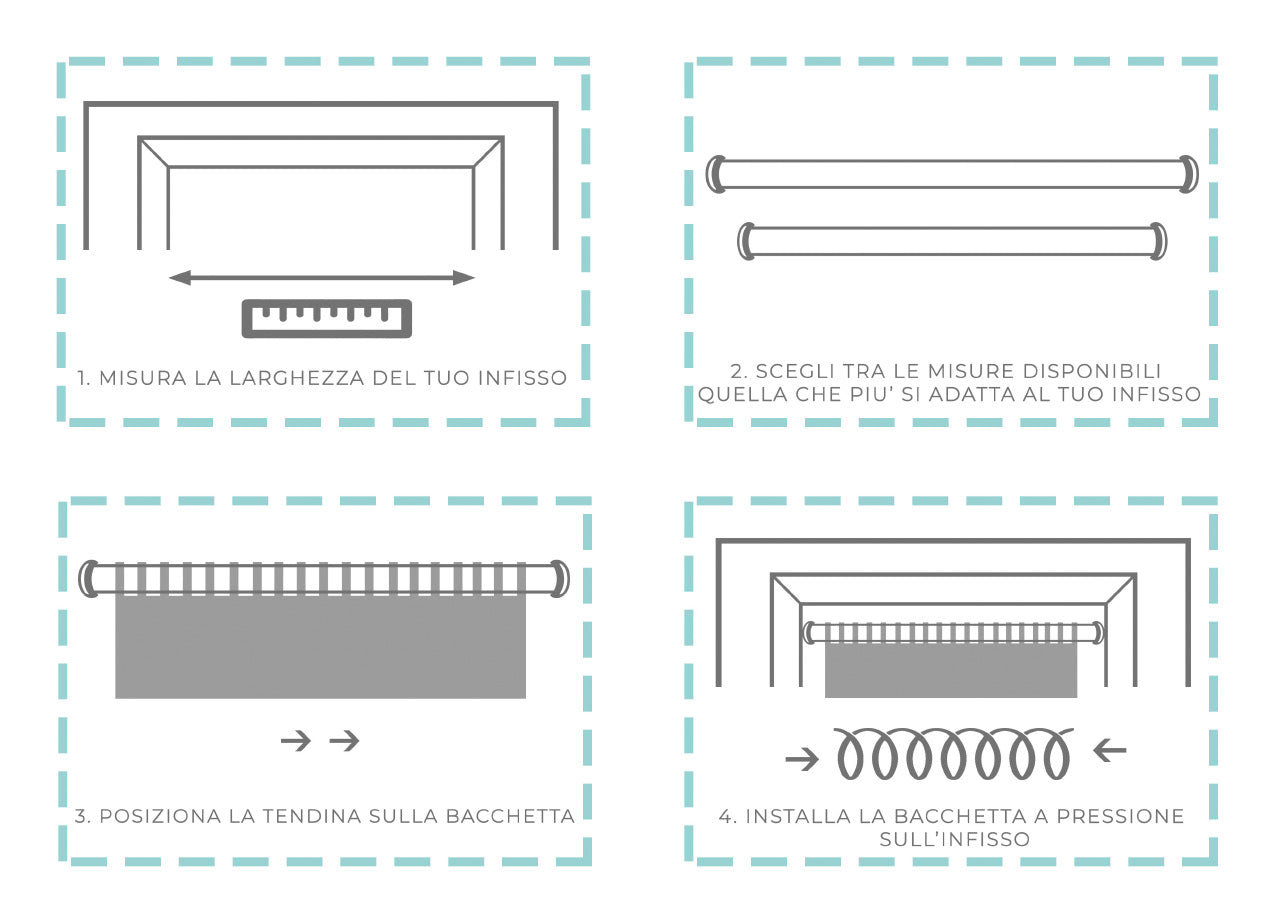 1. MISURA LA LARGHEZZA DEL TUO INFISSO

2. SCEGLI TRA LE MISURE DISPONIBILI QUELLA CHE PIU' SI ADATTA AL TUO INFISSO

3. POSIZIONA LA TENDINA SULLA BACCHETTA

4. INSTALLA LA BACCHETTA A PRESSIONE SULL'INFISSO