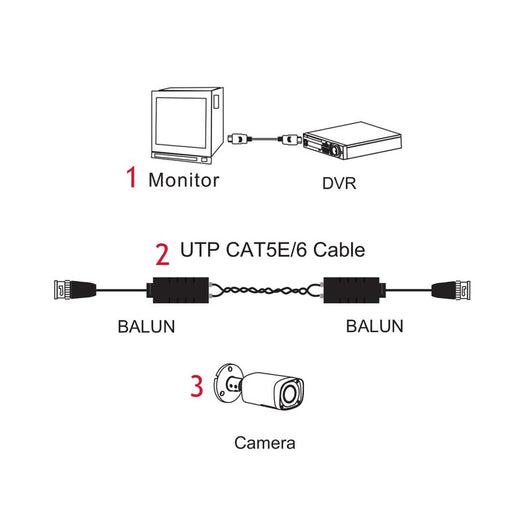 1 Monitor

DVR

2 UTP CAT5E/6 Cable

BALUN

BALUN

3

Camera