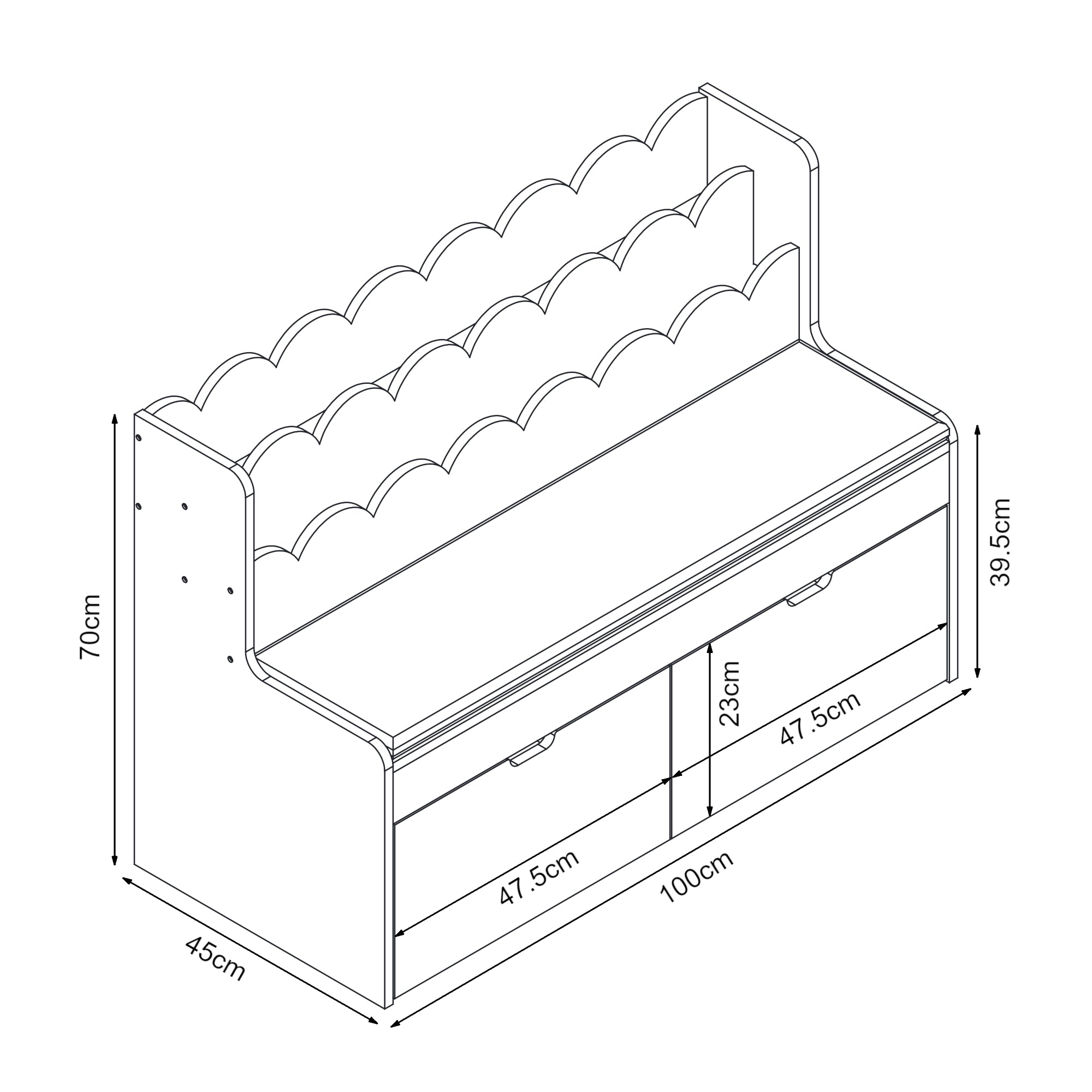 70cm

39.5cm

23cm

47.5cm

47.5cm

100cm

45cm