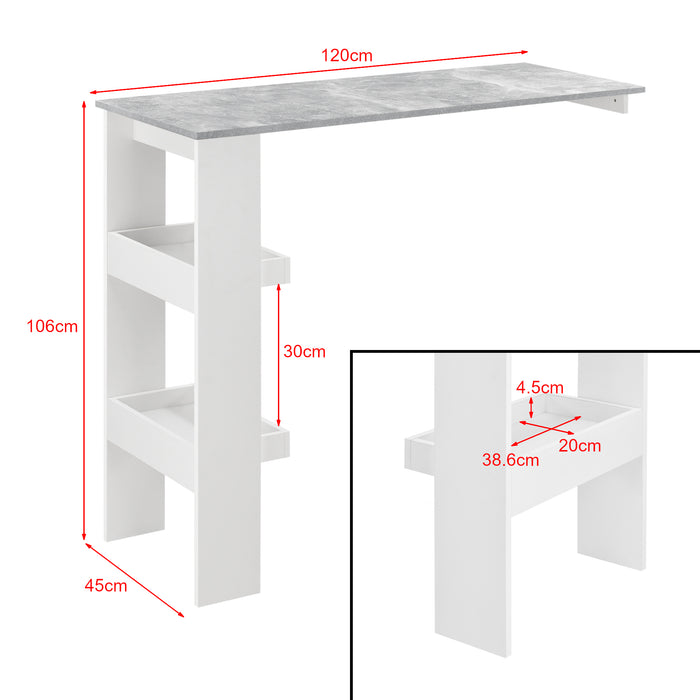 120cm

106cm

30cm

45cm

4.5cm

20cm

38.6cm