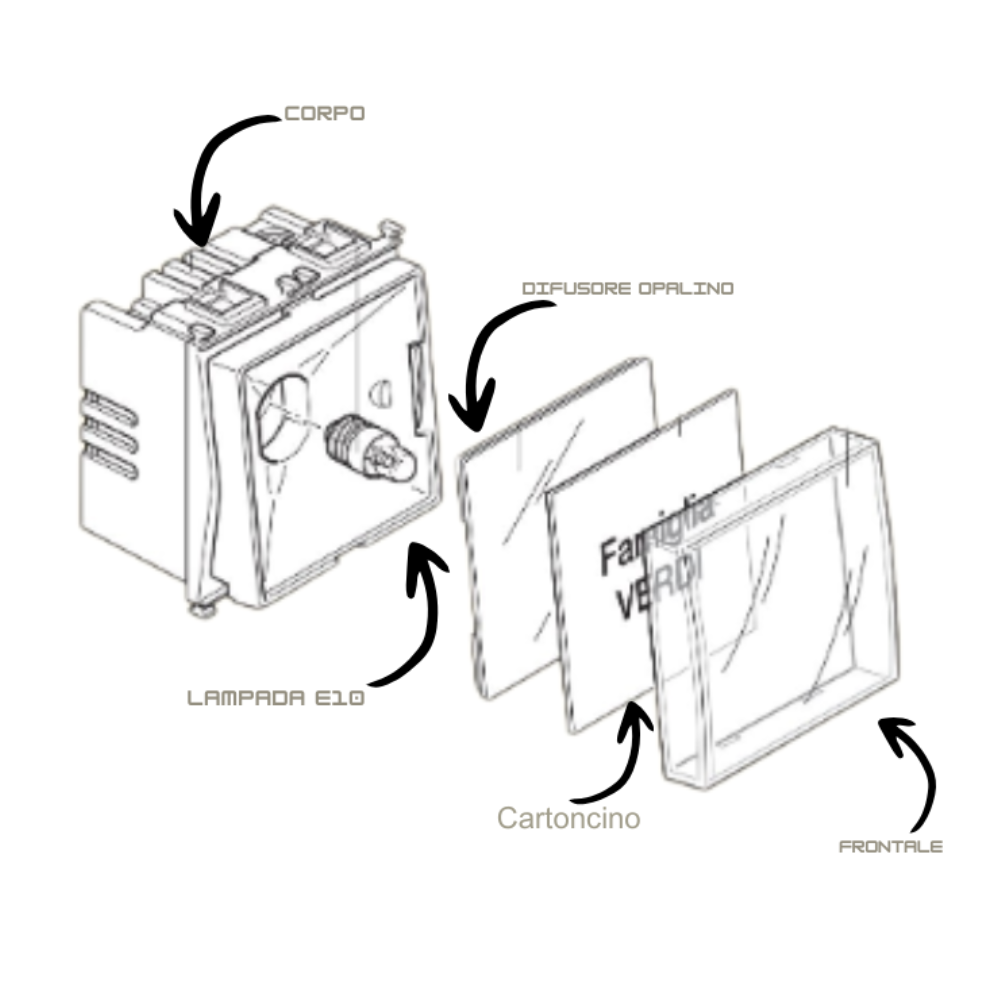 CORPO

DIFUSORE OPALINO

Famiglia VERDI

LAMPADA E10

Cartoncino

FRONTALE