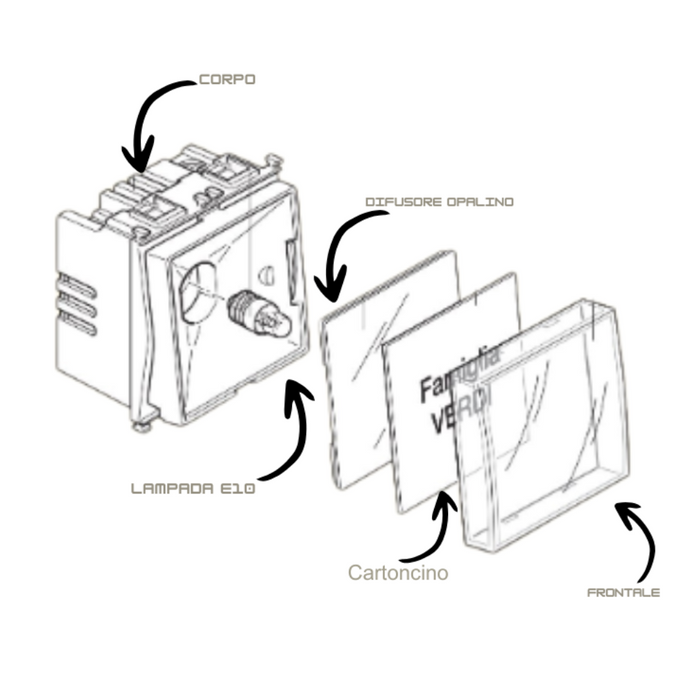 CORPO

DIFUSORE OPALINO

Famiglia
VERDI

LAMPADA E10

Cartoncino

FRONTALE