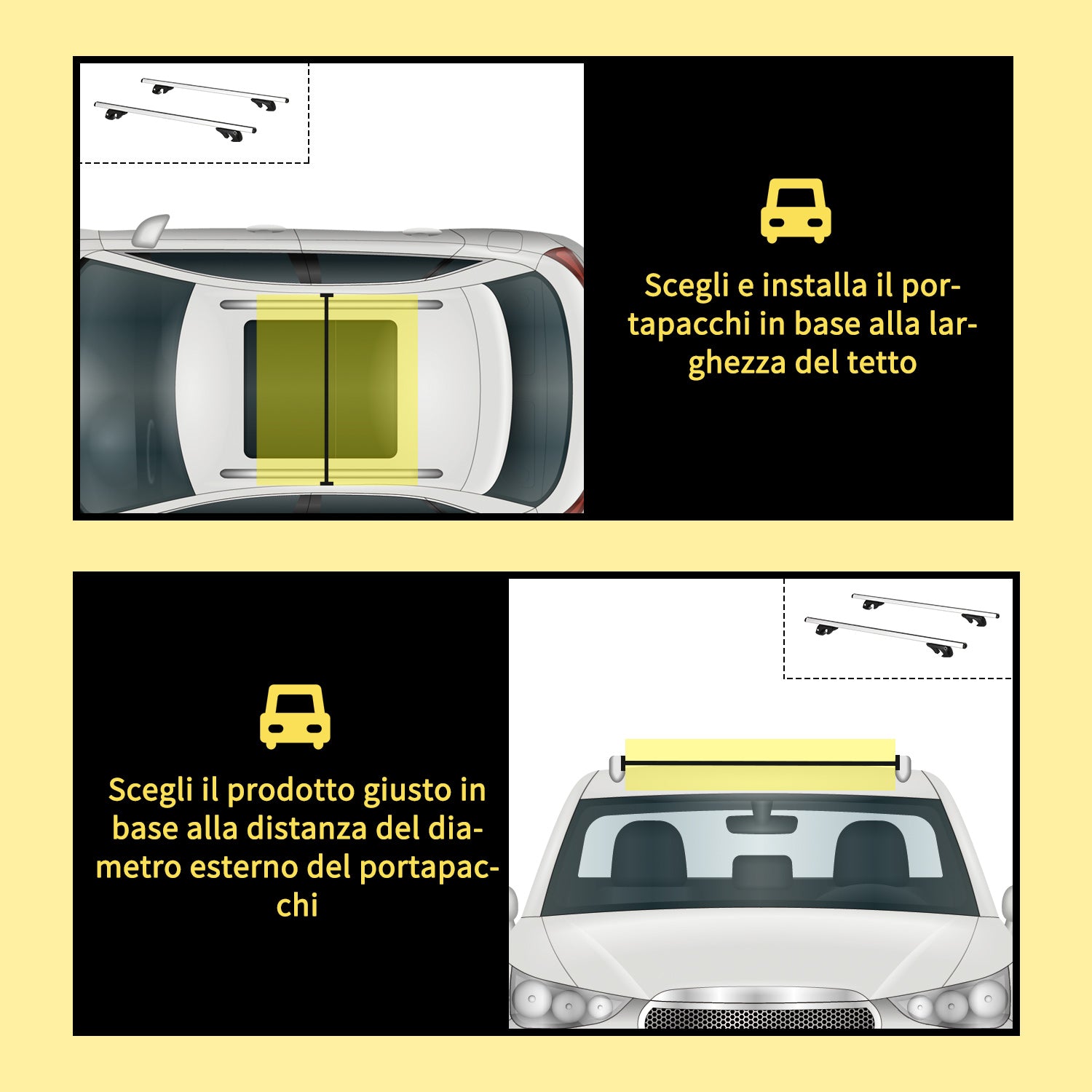 Scegli e installa il portapacchi in base alla larghezza del tetto

Scegli il prodotto giusto in base alla distanza del diametro esterno del portapacchi