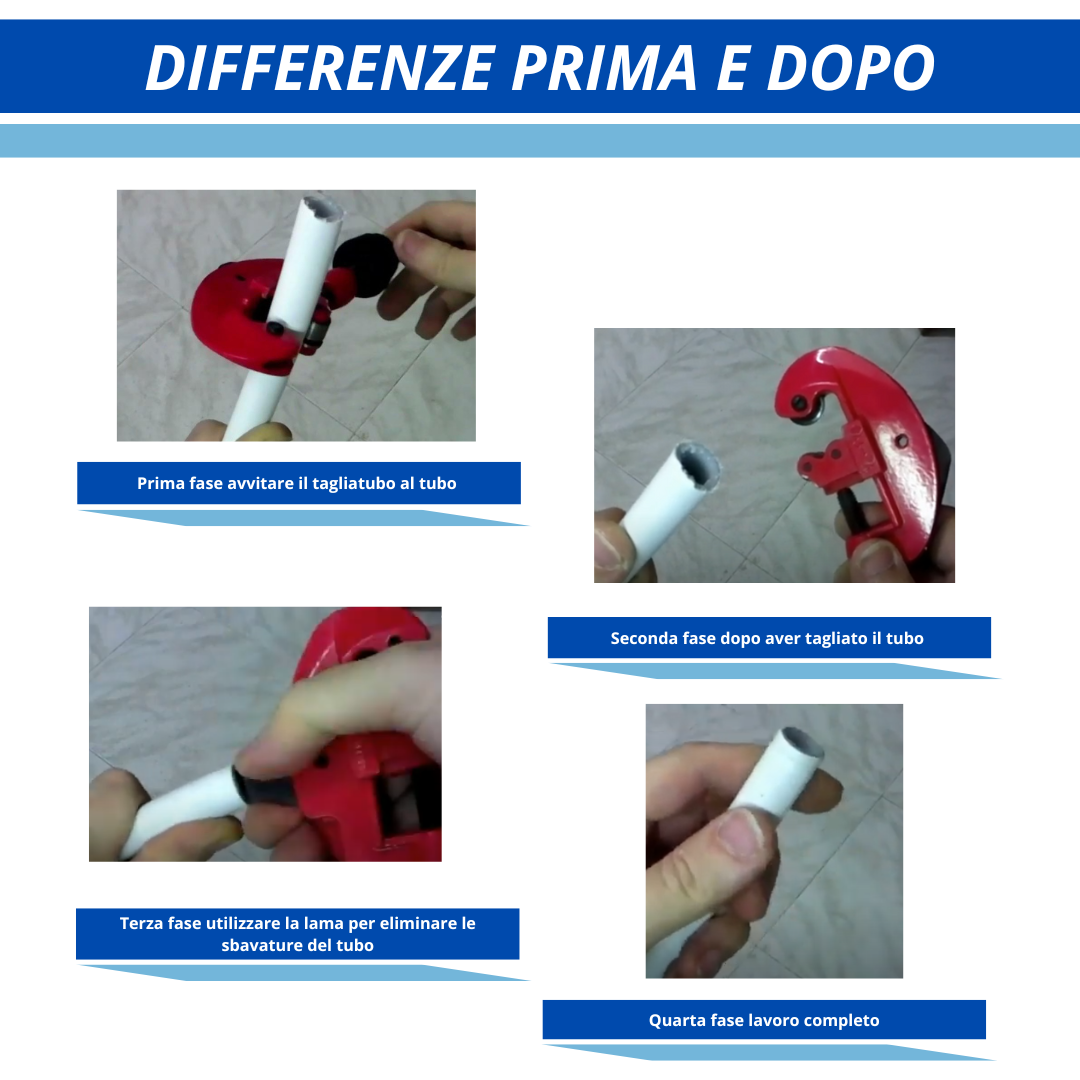 DIFFERENZE PRIMA E DOPO

Prima fase avvitare il tagliatubo al tubo

Seconda fase dopo aver tagliato il tubo

Terza fase utilizzare la lama per eliminare le sbavature del tubo

Quarta fase lavoro completo