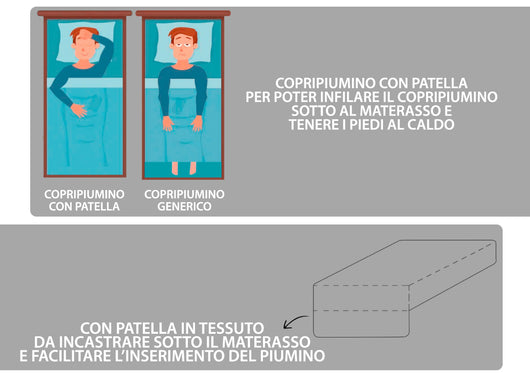 COPRIPIUMINO CON PATELLA
COPRIPIUMINO GENERICO

COPRIPIUMINO CON PATELLA PER POTER INFILARE IL COPRIPIUMINO SOTTO AL MATERASSO E TENERE I PIEDI AL CALDO

CON PATELLA IN TESSUTO DA INCASTRARE SOTTO IL MATERASSO E FACILITARE L'INSERIMENTO DEL PIUMINO