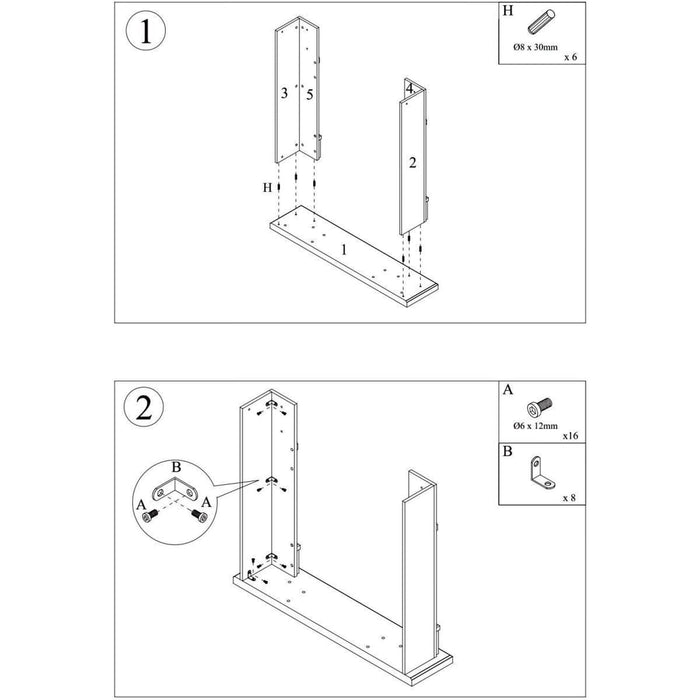 1

H
Ø8 x 30mm
x 6

3
5
4
2
H
1

2

A
Ø6 x 12mm
x16

B
x 8

B
A
A