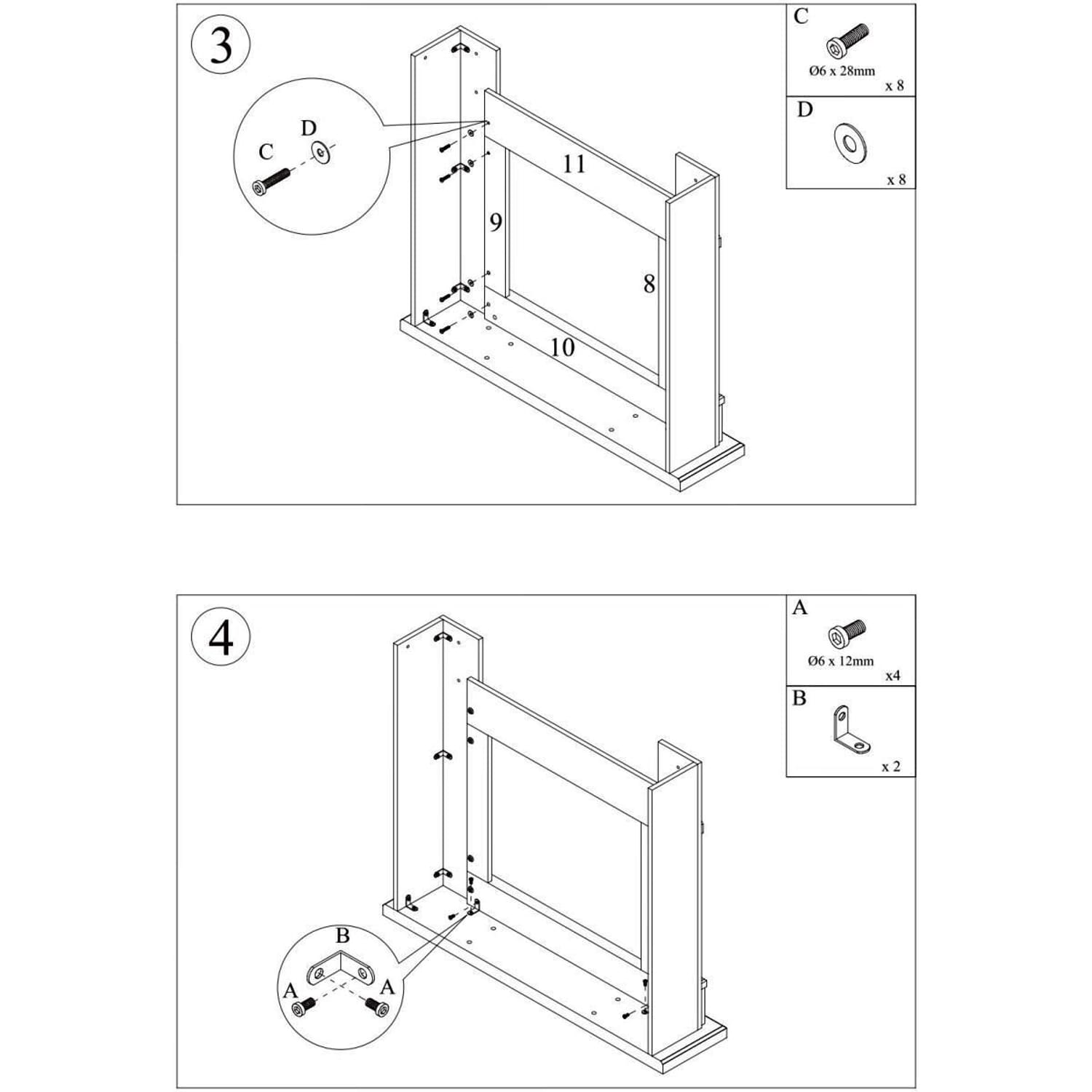 3

C
D
11
9
8
10

C
Ø6 x 28mm
x 8

D
x 8

4

B
A
A

A
Ø6 x 12mm
x4

B
x 2