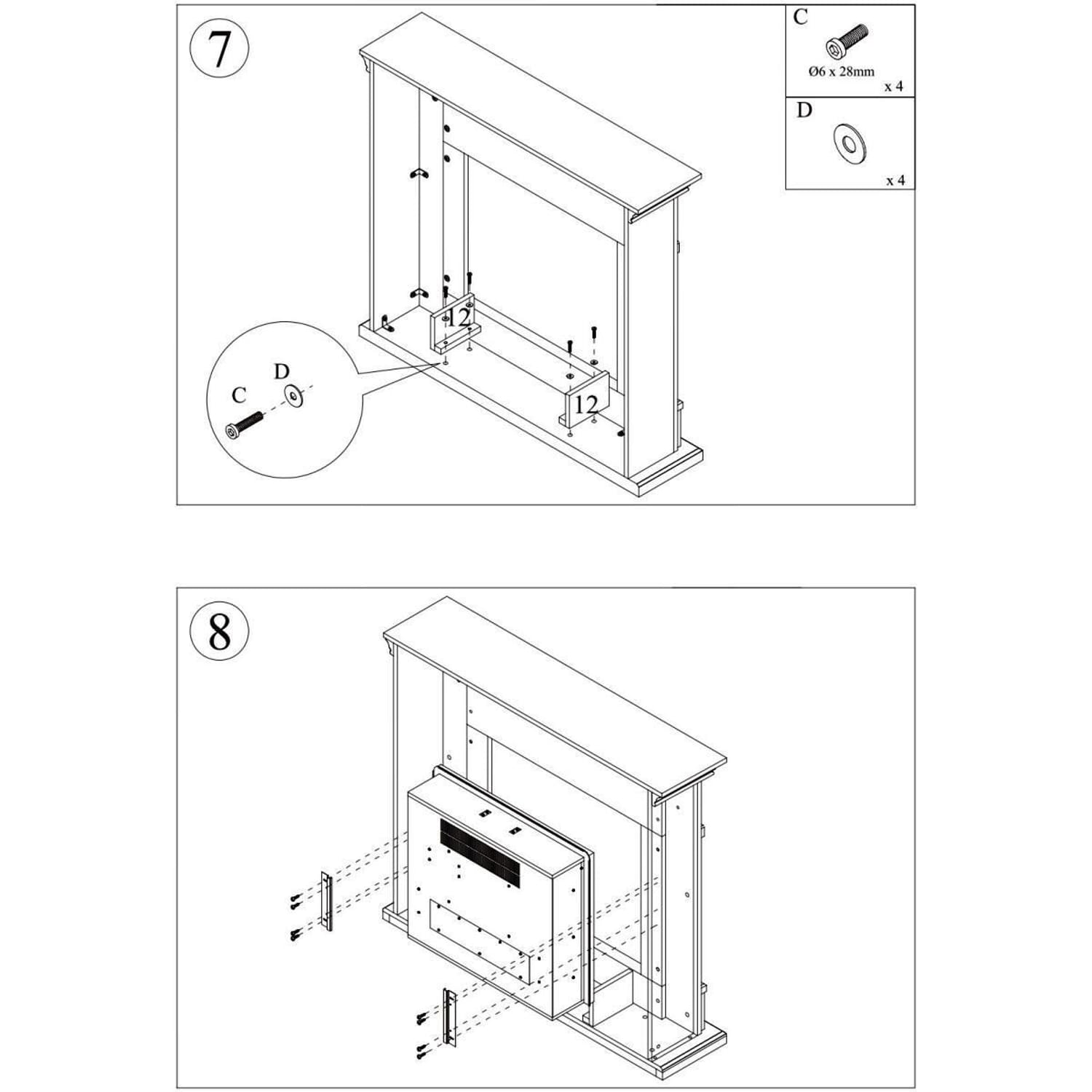 7

C
Ø6 x 28mm
x 4

D
x 4

12

12

D

C

8