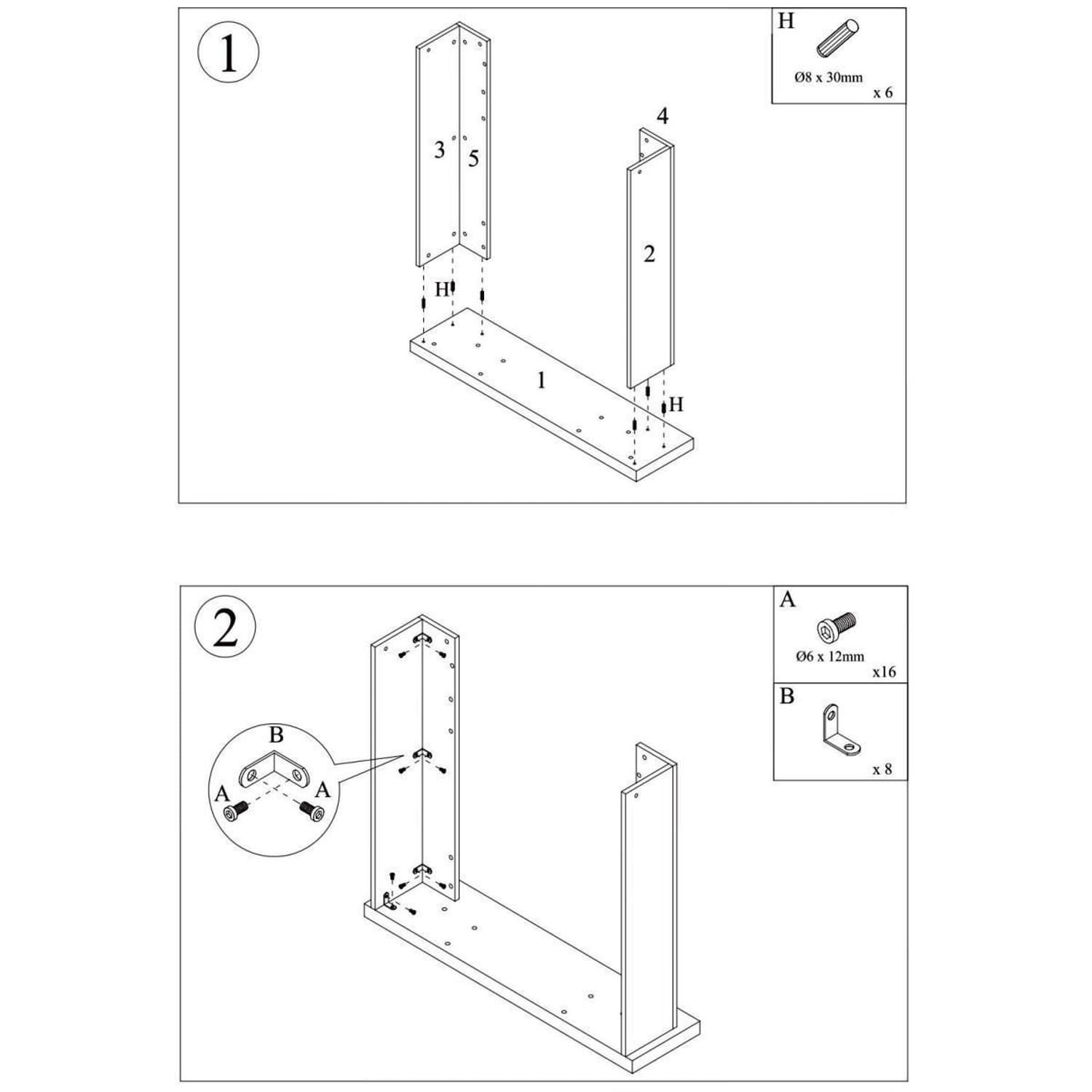 1

H
Ø8 x 30mm
x 6

3
5
4
2
H
1
H

2

A
Ø6 x 12mm
x16

B
x 8

B
A
A