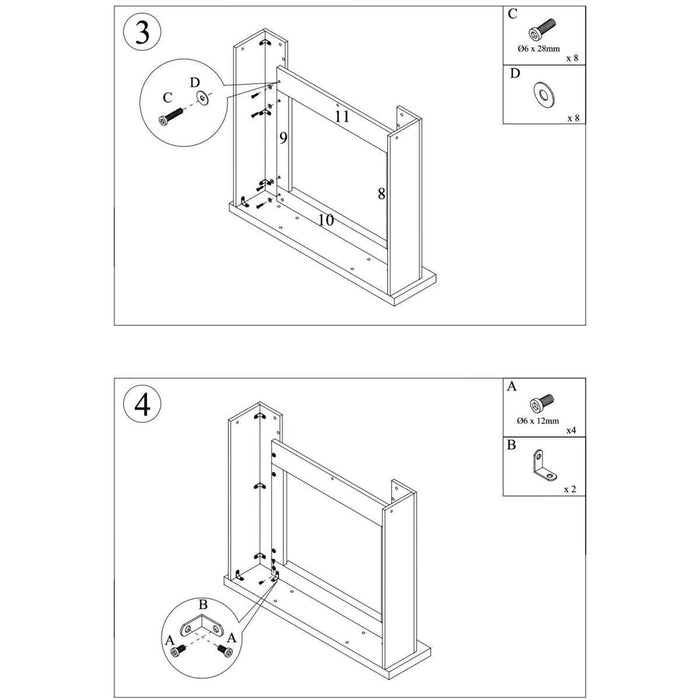 3

C
Ø6 x 28mm
x 8

D
x 8

C D

11
9
8
10

4

A
Ø6 x 12mm
x4

B
x 2

B
A A