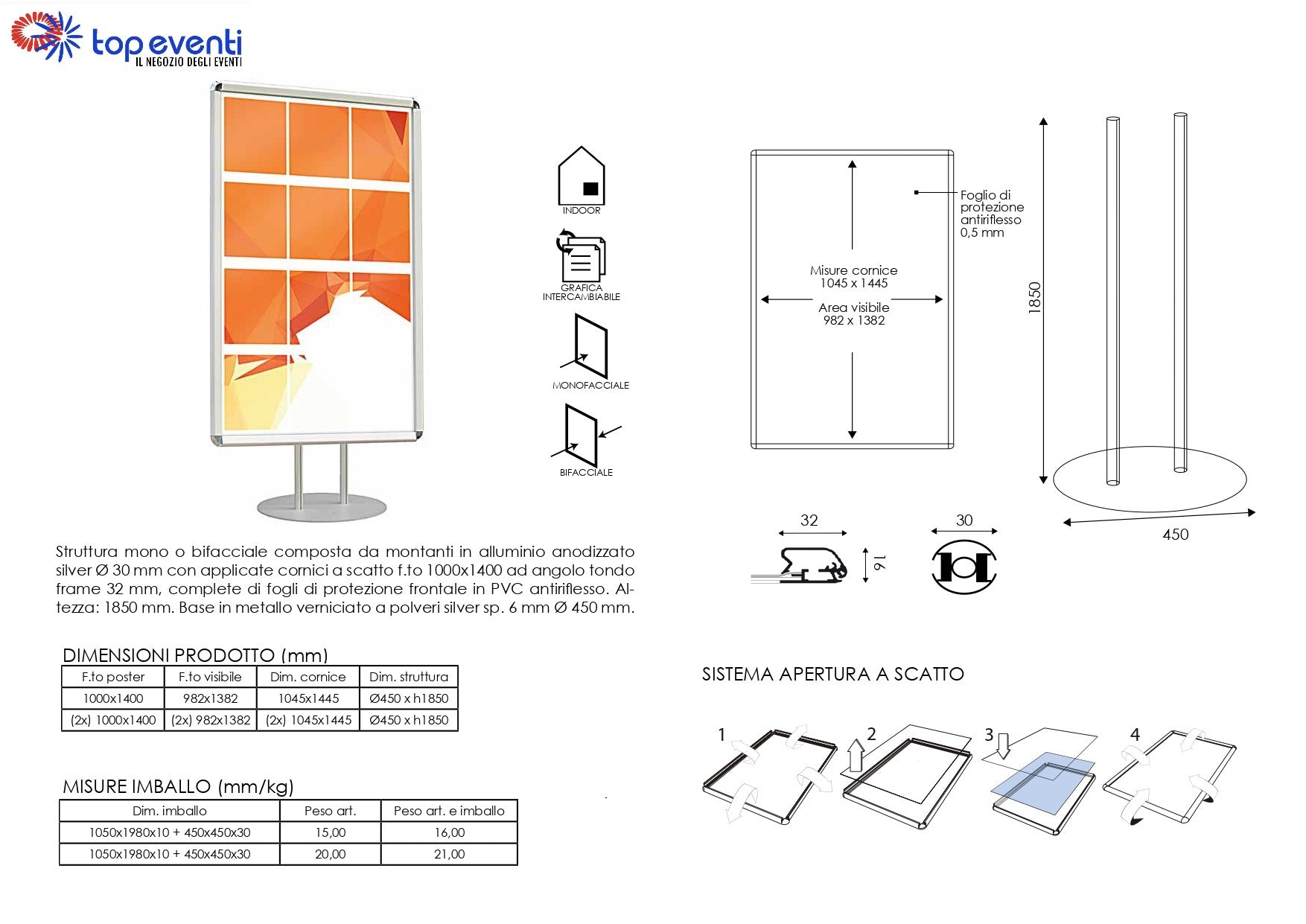 top eventi
IL NEGOZIO DEGLI EVENTI

INDOOR

GRAFICA INTERCAMBIABILE

MONOFACCIALE

BIFACCIALE

Foglio di protezione antiriflesso 0,5 mm

Misure cornice 1045 x 1445

Area visibile 982 x 1382

1850

450

32

16

30

Struttura mono o bifacciale composta da montanti in alluminio anodizzato silver Ø 30 mm con applicate cornici a scatto f.to 1000x1400 ad angolo tondo frame 32 mm, complete di fogli di protezione frontale in PVC antiriflesso. Altezza: 1850 mm. Base in metallo verniciato a polveri silver sp. 6 mm Ø 450 mm.

DIMENSIONI PRODOTTO (mm)

| F.to poster | F.to visibile | Dim. cornice | Dim. struttura |
|---|---|---|---|
| 1000x1400 | 982x1382 | 1045x1445 | Ø450 x h1850 |
| (2x) 1000x1400 | (2x) 982x1382 | (2x) 1045x1445 | Ø450 x h1850 |

MISURE IMBALLO (mm/kg)

| Dim. imballo | Peso art. | Peso art. e imballo |
|---|---|---|
| 1050x1980x10 + 450x450x30 | 15,00 | 16,00 |
| 1050x1980x10 + 450x450x30 | 20,00 | 21,00 |

SISTEMA APERTURA A SCATTO

1

2

3

4