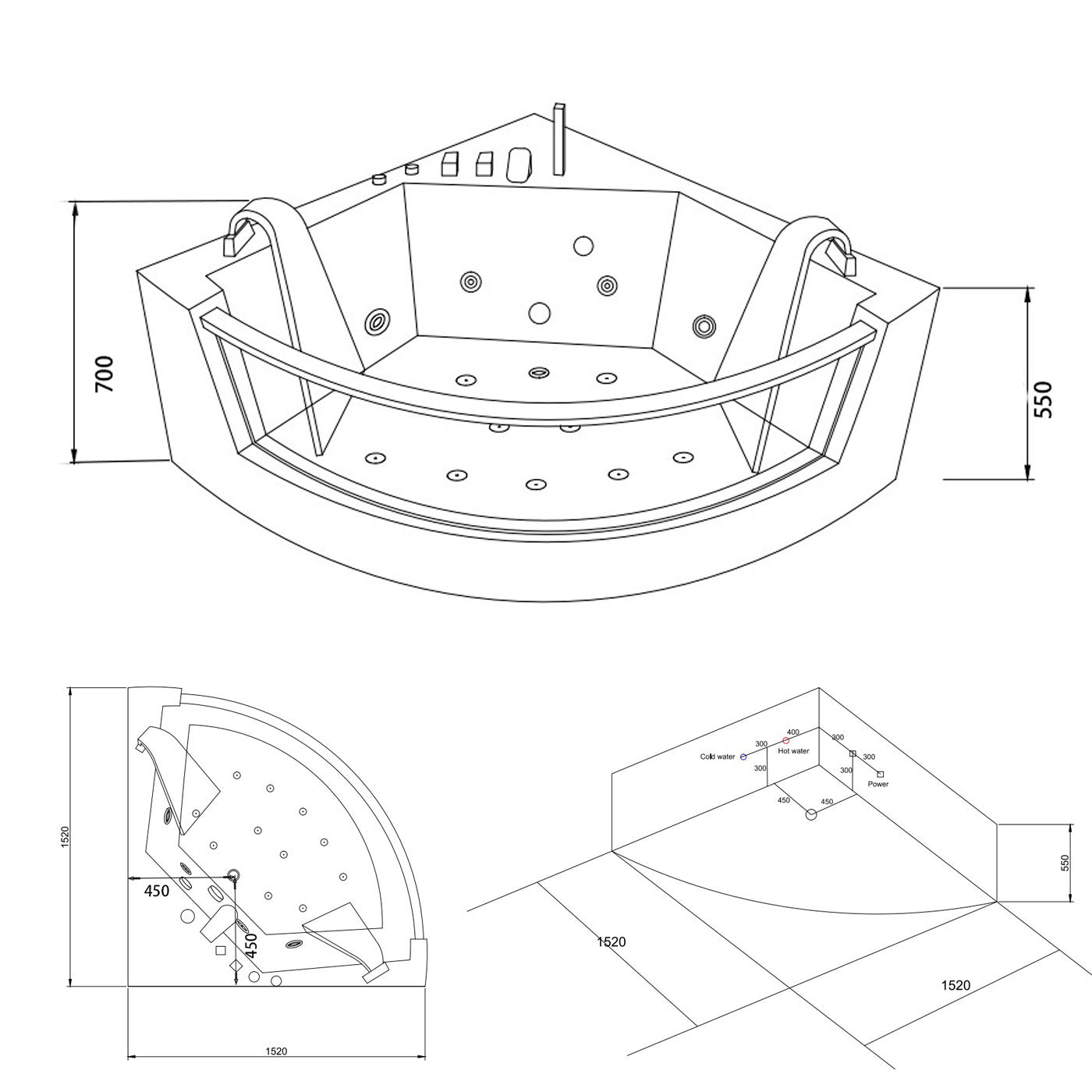 700

550

1520

450

450

1520

Cold water

300

400

Hot water

300

300

300

300

Power

450

450

550

1520

1520