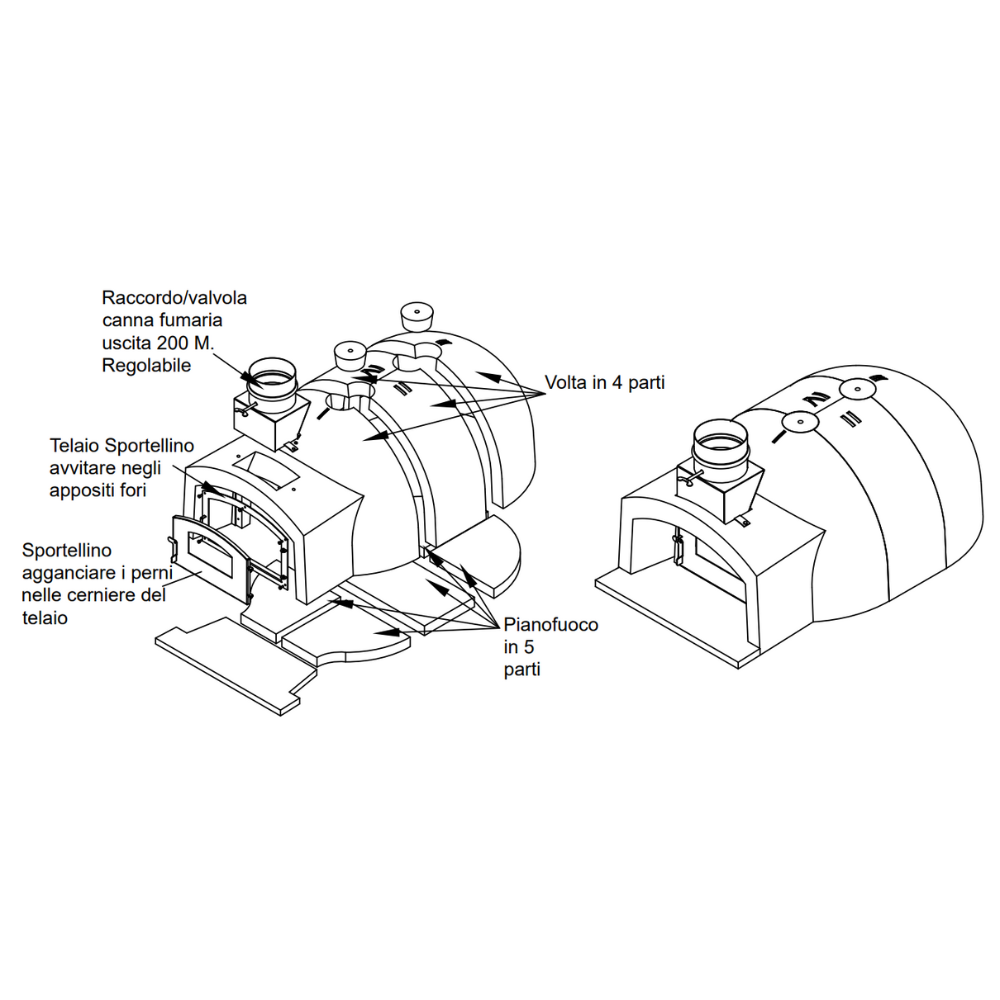 Raccordo/valvola canna fumaria uscita 200 M. Regolabile

Volta in 4 parti

Telaio Sportellino avvitare negli appositi fori

Sportellino agganciare i perni nelle cerniere del telaio

Pianofuoco in 5 parti