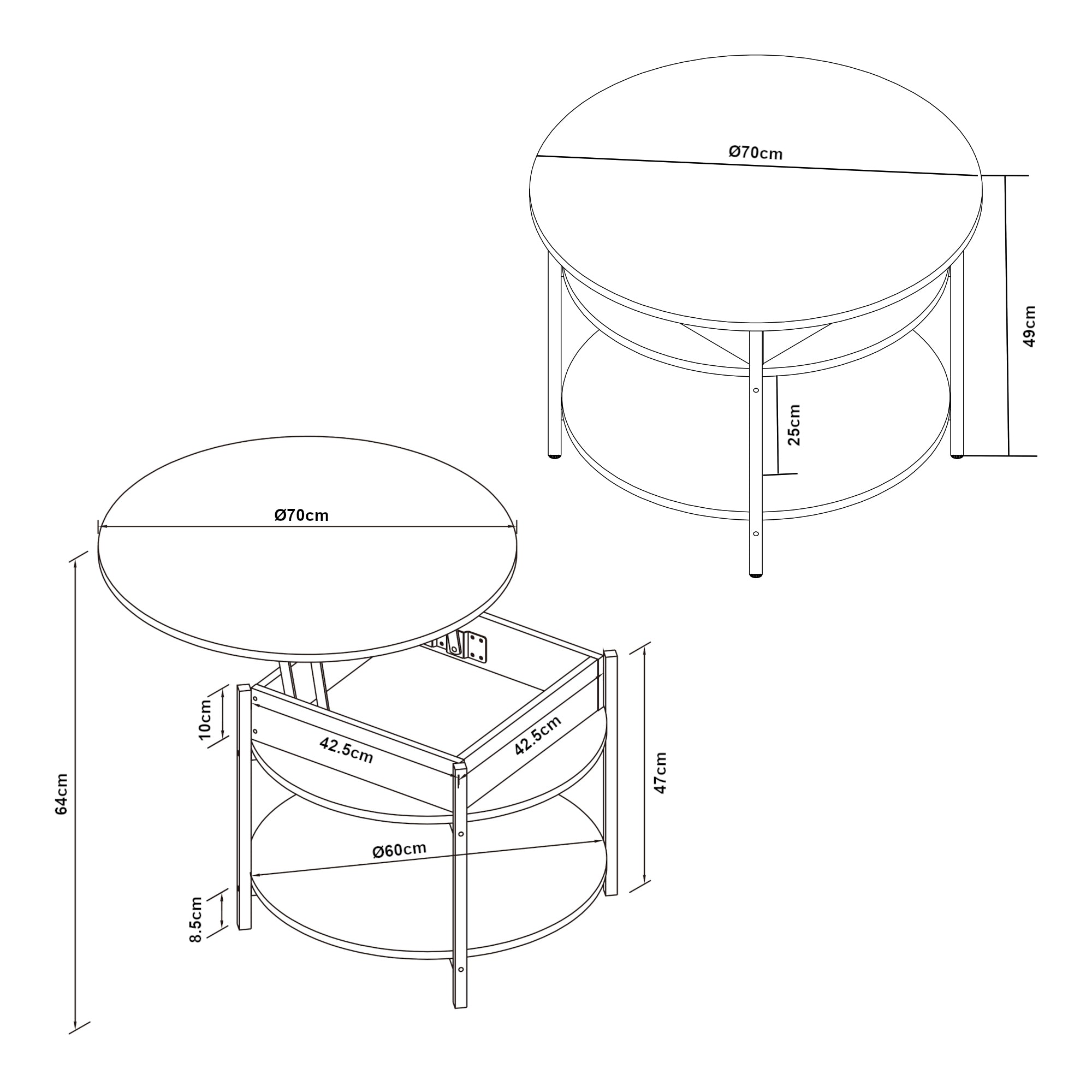 Ø70cm

49cm

25cm

Ø70cm

64cm

10cm

42.5cm

42.5cm

47cm

Ø60cm

8.5cm