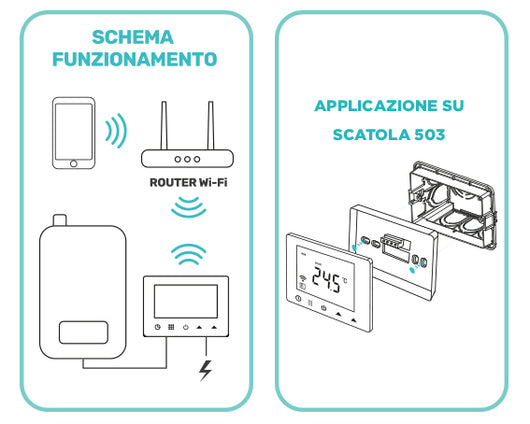 SCHEMA FUNZIONAMENTO

ROUTER Wi-Fi

APPLICAZIONE SU SCATOLA 503

24.5 °C