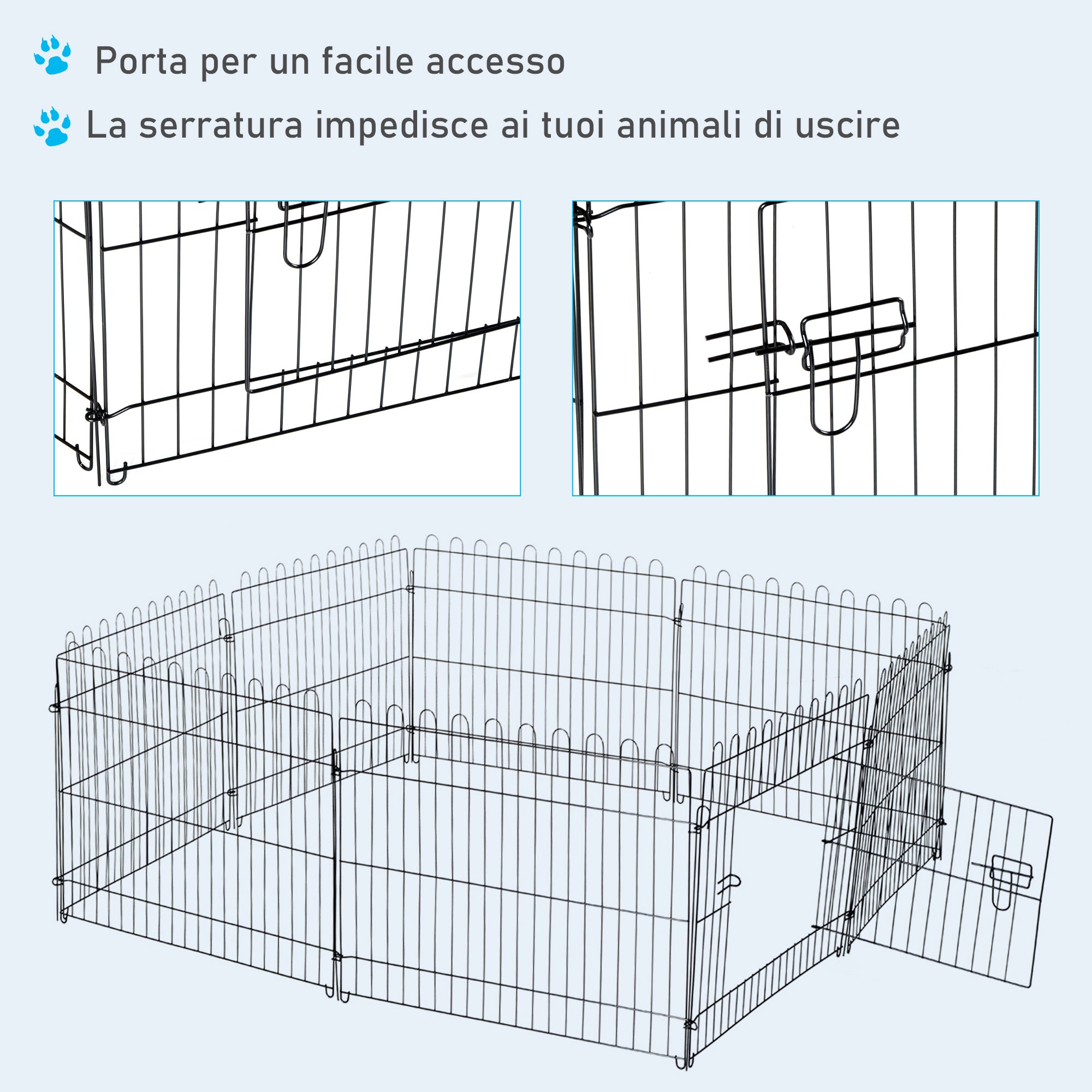 Porta per un facile accesso

La serratura impedisce ai tuoi animali di uscire