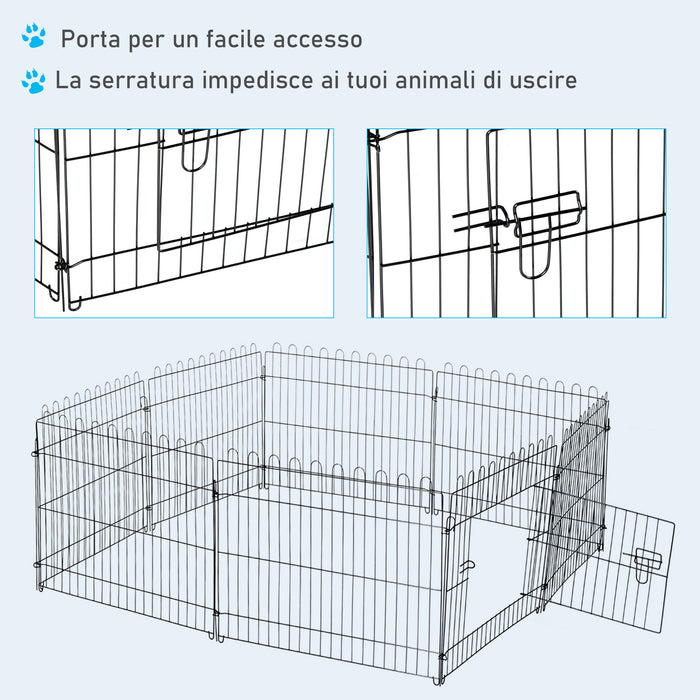 Porta per un facile accesso

La serratura impedisce ai tuoi animali di uscire