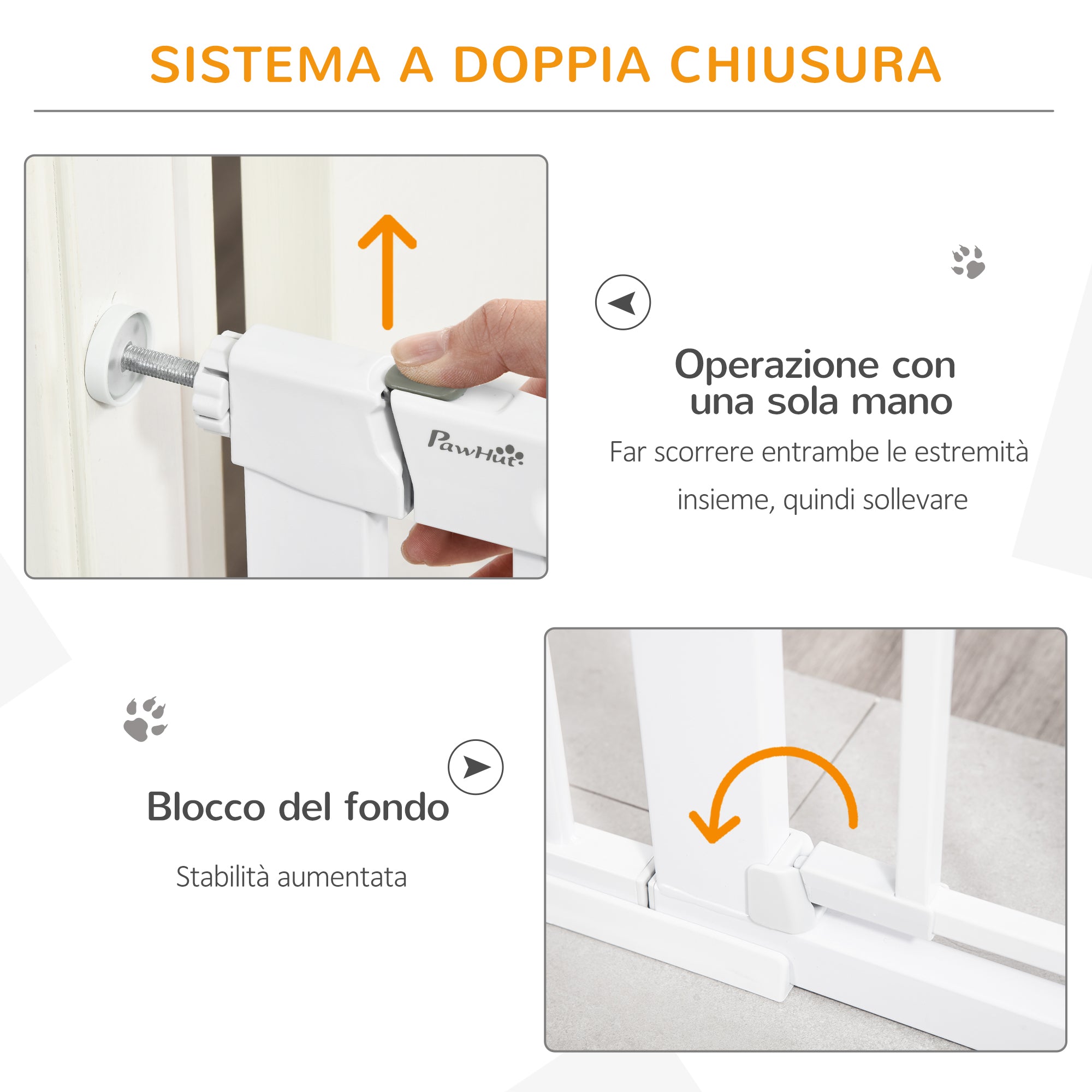 SISTEMA A DOPPIA CHIUSURA

PawHut

Operazione con una sola mano

Far scorrere entrambe le estremità insieme, quindi sollevare

Blocco del fondo

Stabilità aumentata