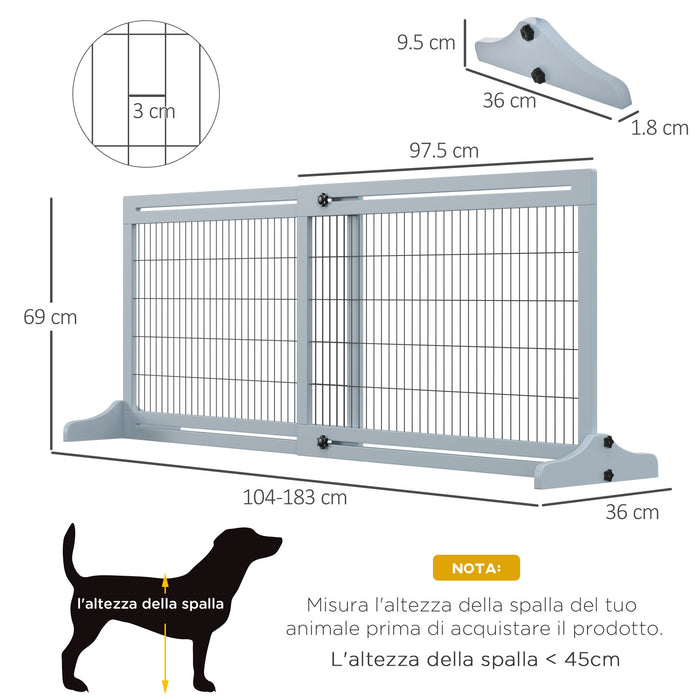 3 cm

9.5 cm

36 cm

1.8 cm

97.5 cm

69 cm

104-183 cm

36 cm

l'altezza della spalla

NOTA:

Misura l'altezza della spalla del tuo animale prima di acquistare il prodotto.

L'altezza della spalla < 45cm