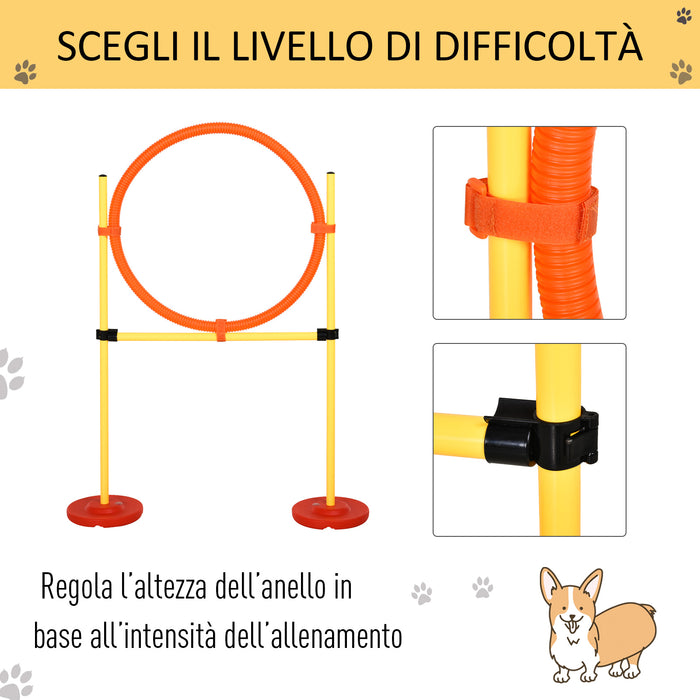 SCEGLI IL LIVELLO DI DIFFICOLTÀ

Regola l'altezza dell'anello in base all'intensità dell'allenamento