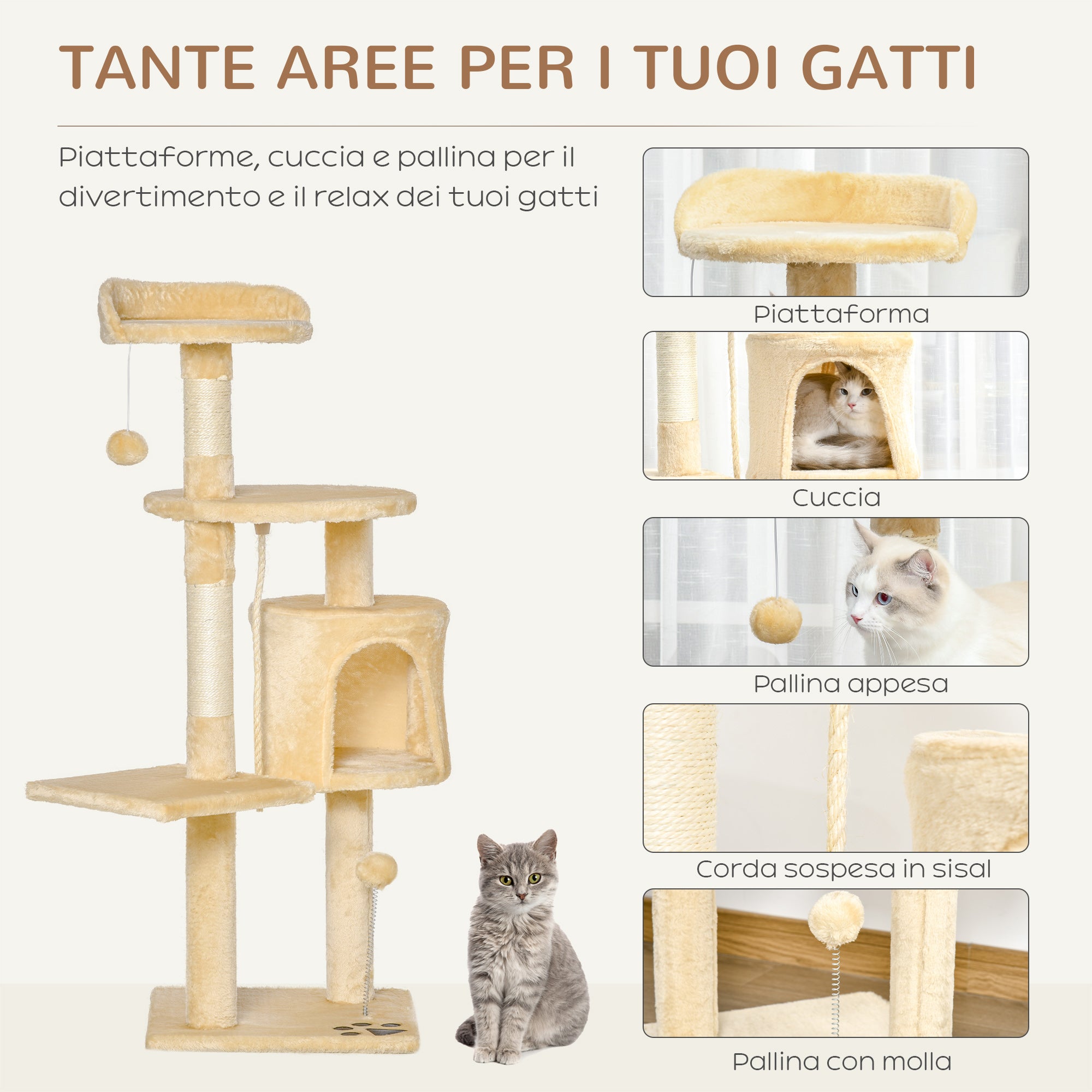 TANTE AREE PER I TUOI GATTI

Piattaforme, cuccia e pallina per il divertimento e il relax dei tuoi gatti

Piattaforma

Cuccia

Pallina appesa

Corda sospesa in sisal

Pallina con molla