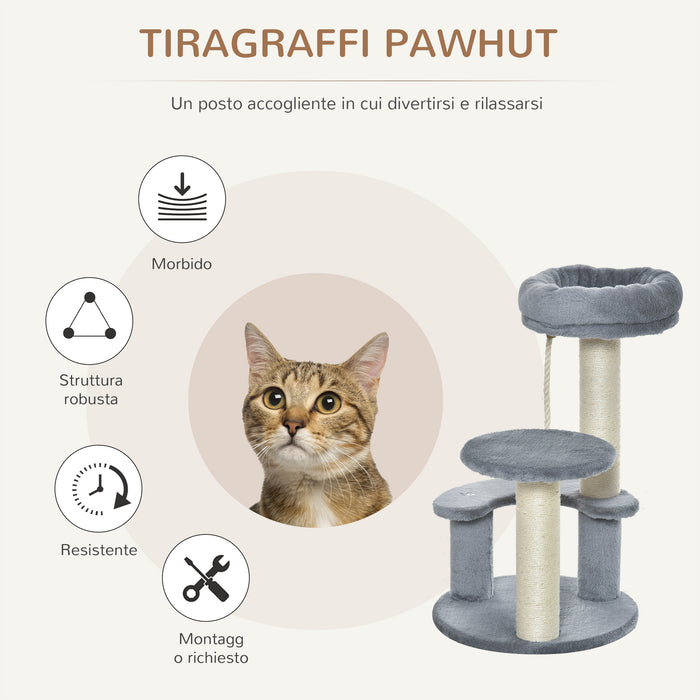 TIRAGRAFFI PAWHUT

Un posto accogliente in cui divertirsi e rilassarsi

Morbido

Struttura robusta

Resistente

Montagg o richiesto