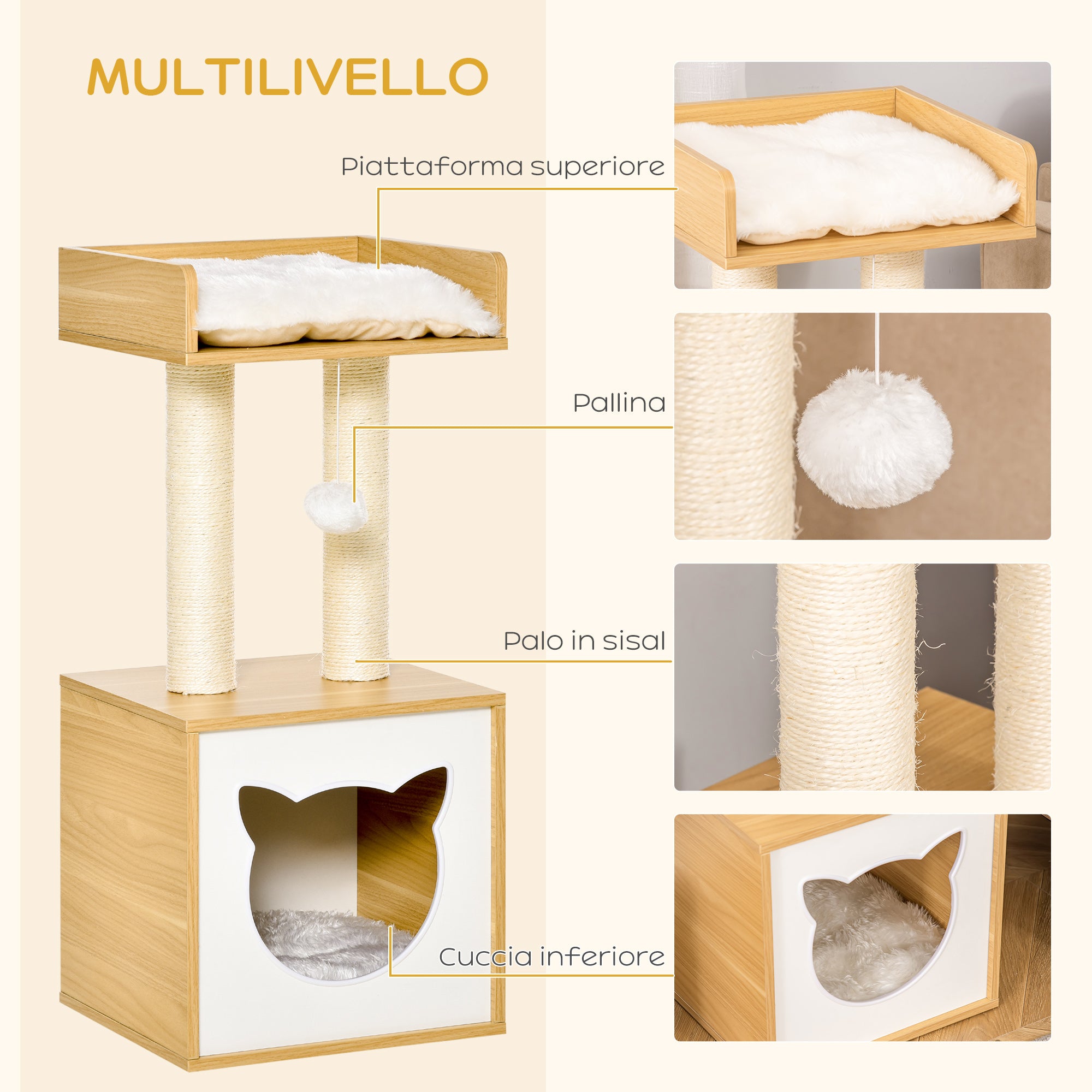 MULTILIVELLO

Piattaforma superiore

Pallina

Palo in sisal

Cuccia inferiore