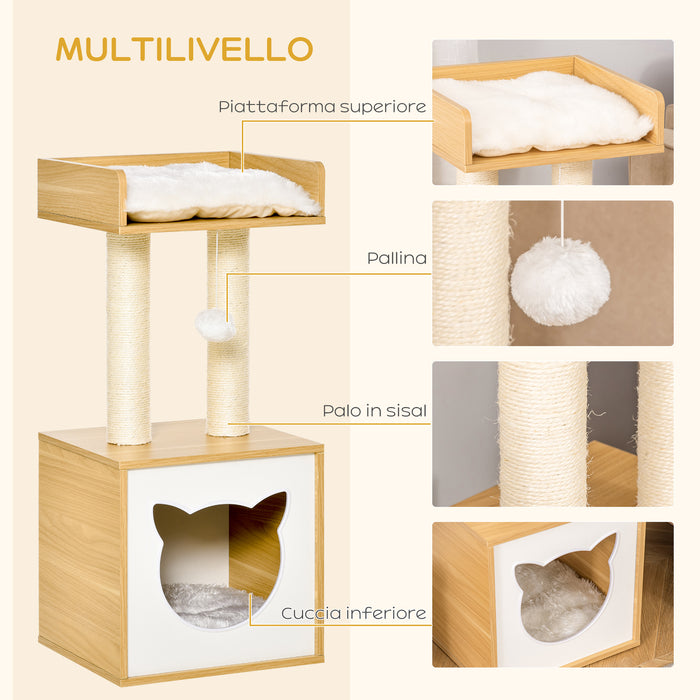 MULTILIVELLO

Piattaforma superiore

Pallina

Palo in sisal

Cuccia inferiore