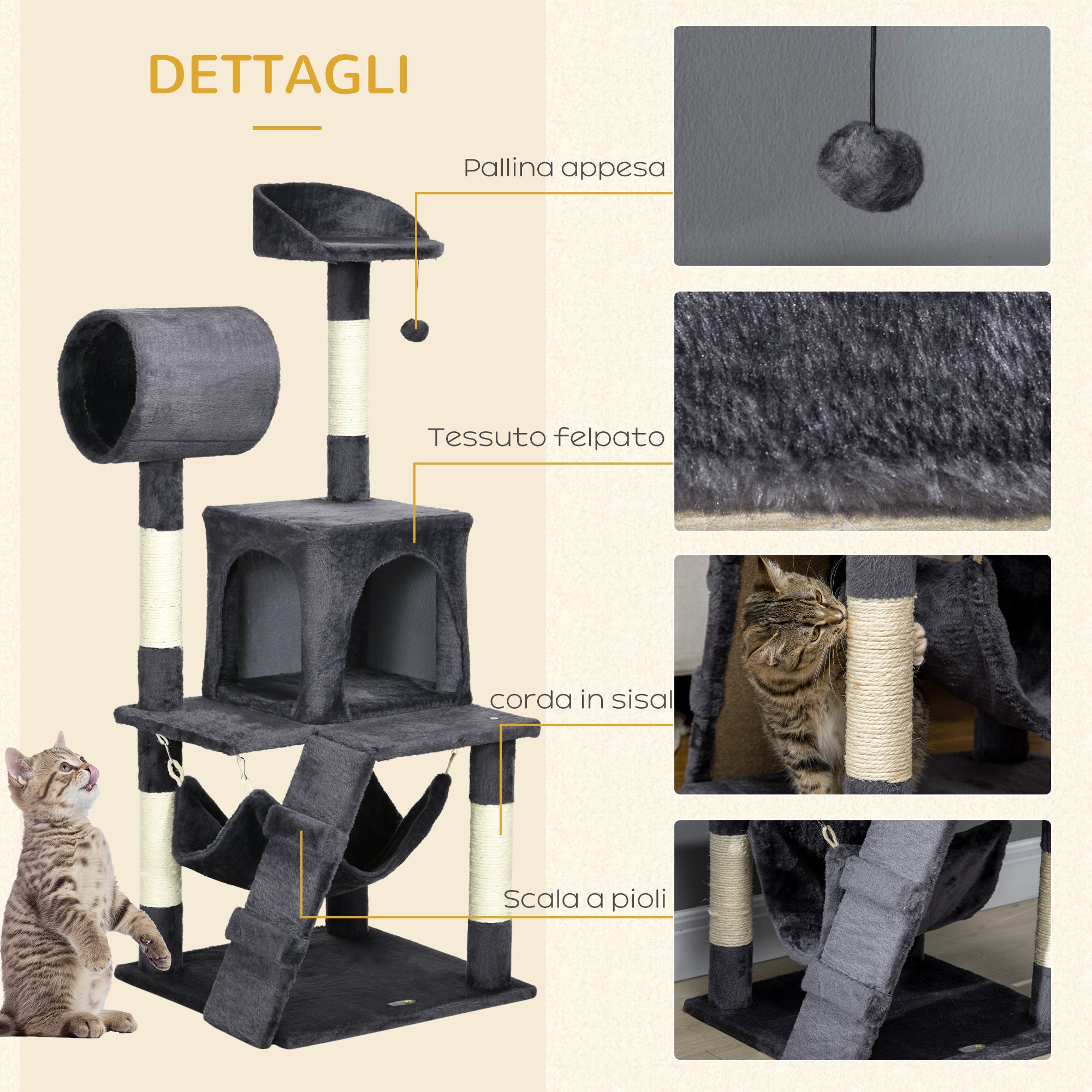 DETTAGLI

Pallina appesa

Tessuto felpato

corda in sisal

Scala a pioli